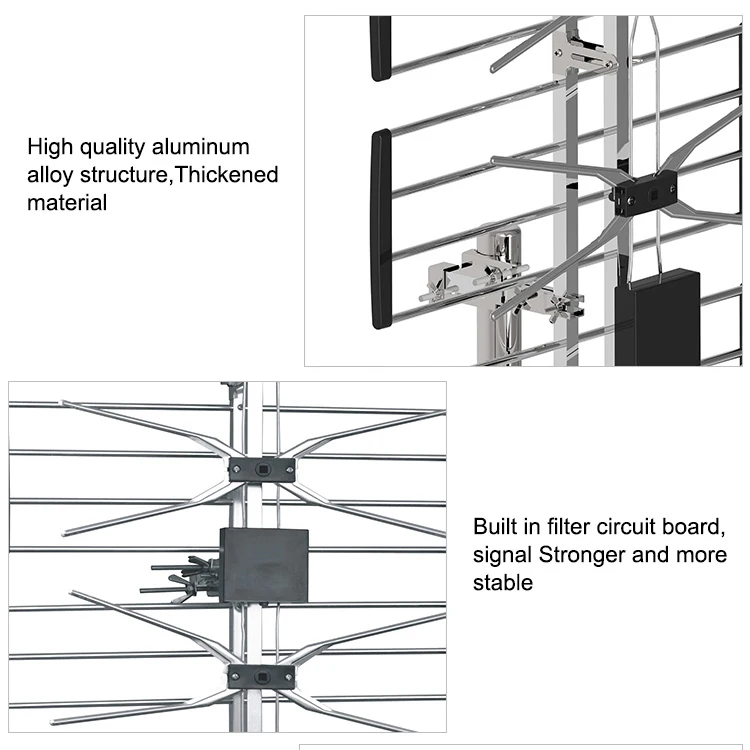 High quality aluminum alloy structure,Thickened material

Built in filter circuit board, signal Stronger and more stable