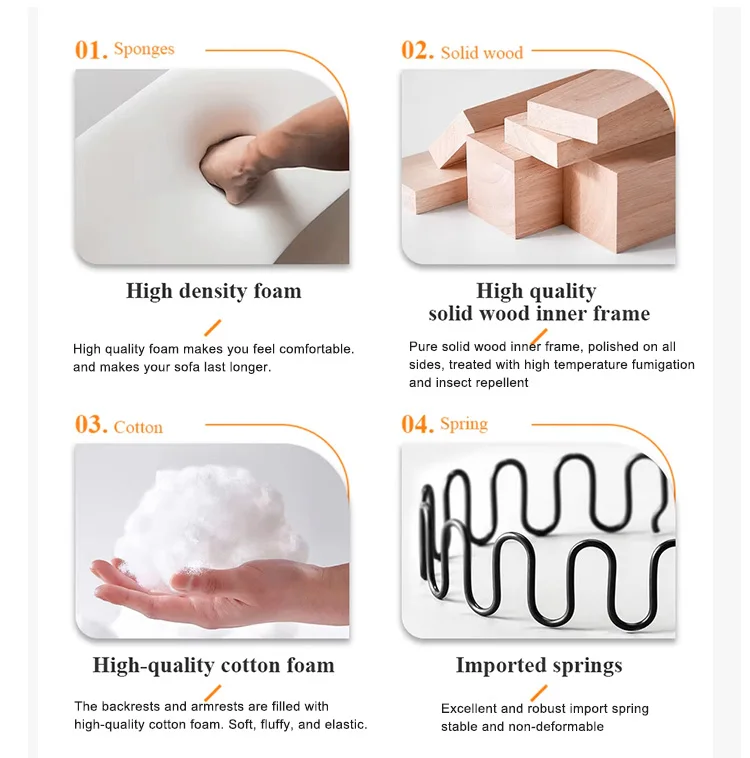 01. Sponges

High density foam

High quality foam makes you feel comfortable. and makes your sofa last longer.

02. Solid wood

High quality solid wood inner frame

Pure solid wood inner frame, polished on all sides, treated with high temperature fumigation and insect repellent

03. Cotton

High-quality cotton foam

The backrests and armrests are filled with high-quality cotton foam. Soft, fluffy, and elastic.

04. Spring

Imported springs

Excellent and robust import spring stable and non-deformable