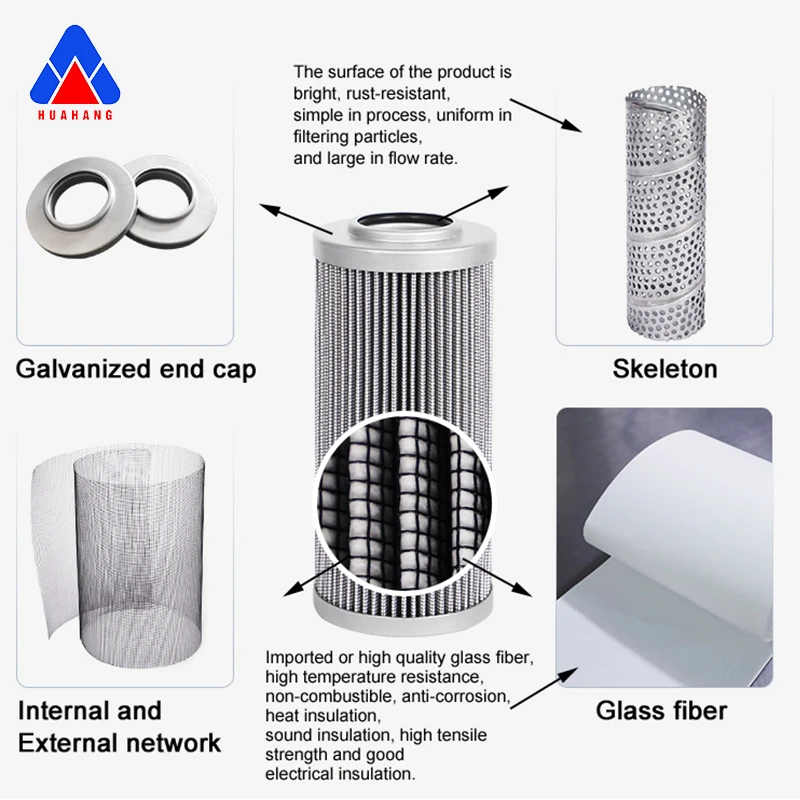 HUAHANG

The surface of the product is bright, rust-resistant, simple in process, uniform in filtering particles, and large in flow rate.

Galvanized end cap

Skeleton

Internal and External network

Imported or high quality glass fiber, high temperature resistance, non-combustible, anti-corrosion, heat insulation, sound insulation, high tensile strength and good electrical insulation.

Glass fiber