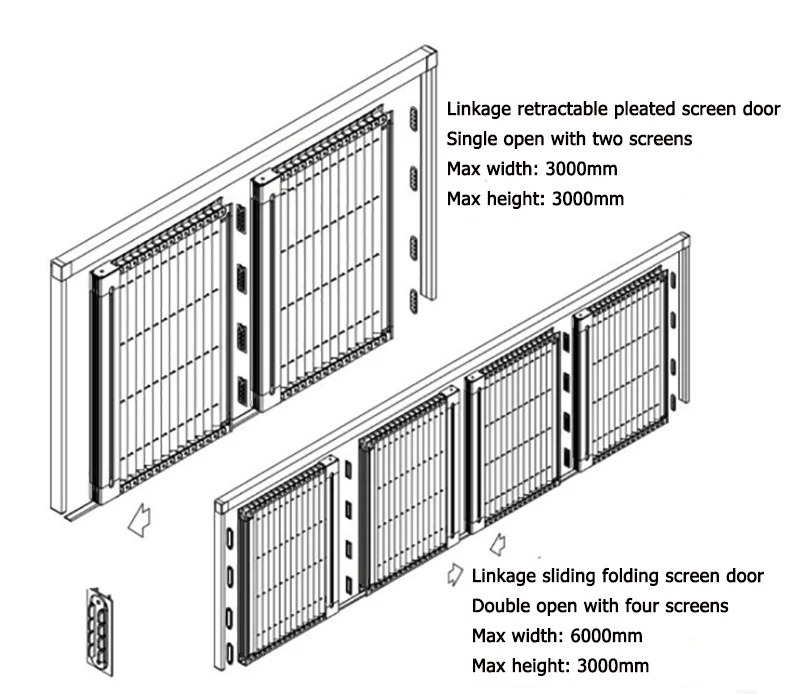 Linkage retractable pleated screen door
Single open with two screens
Max width: 3000mm
Max height: 3000mm

Linkage sliding folding screen door
Double open with four screens
Max width: 6000mm
Max height: 3000mm