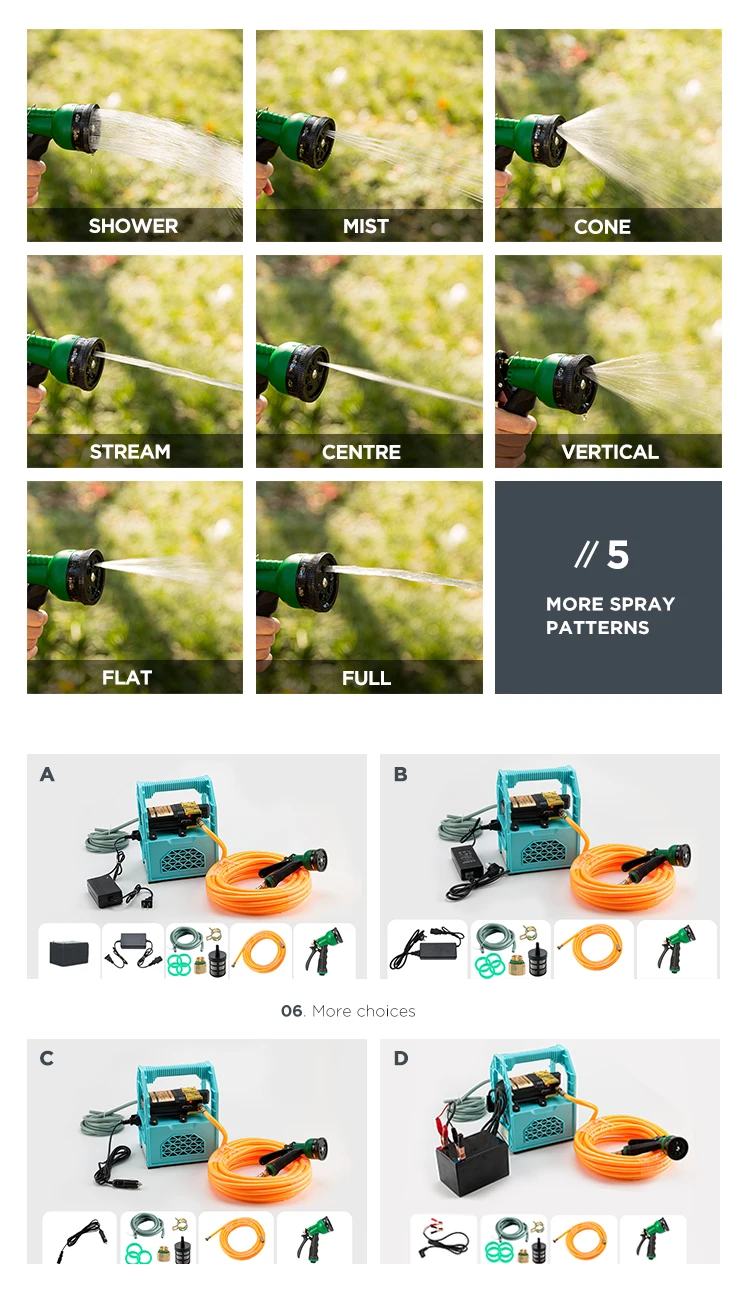 SHOWER

MIST

CONE

STREAM

CENTRE

VERTICAL

FLAT

FULL

// 5

MORE SPRAY PATTERNS

A

B

06. More choices

C

D