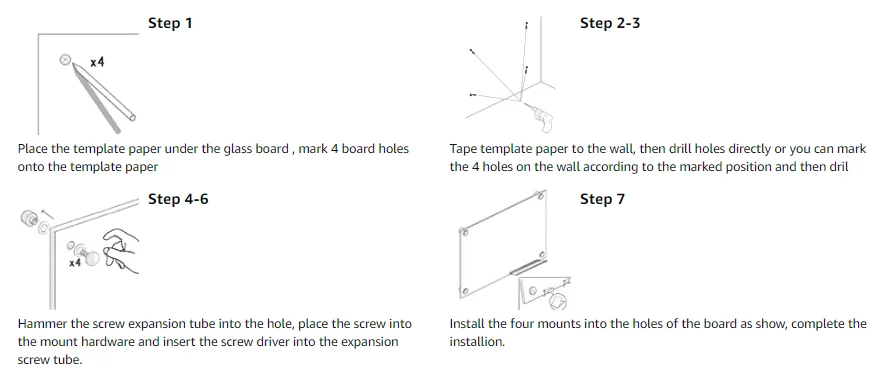 Step 1

x4

Place the template paper under the glass board , mark 4 board holes onto the template paper

Step 2-3

Tape template paper to the wall, then drill holes directly or you can mark the 4 holes on the wall according to the marked position and then dril

Step 4-6

x4

Hammer the screw expansion tube into the hole, place the screw into the mount hardware and insert the screw driver into the expansion screw tube.

Step 7

Install the four mounts into the holes of the board as show, complete the installion.