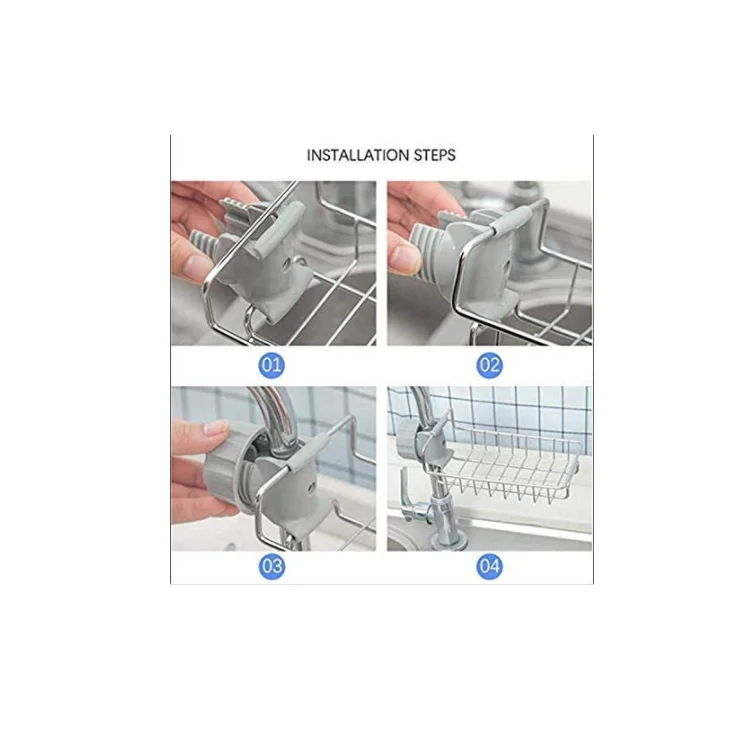 INSTALLATION STEPS

01

02

03

04