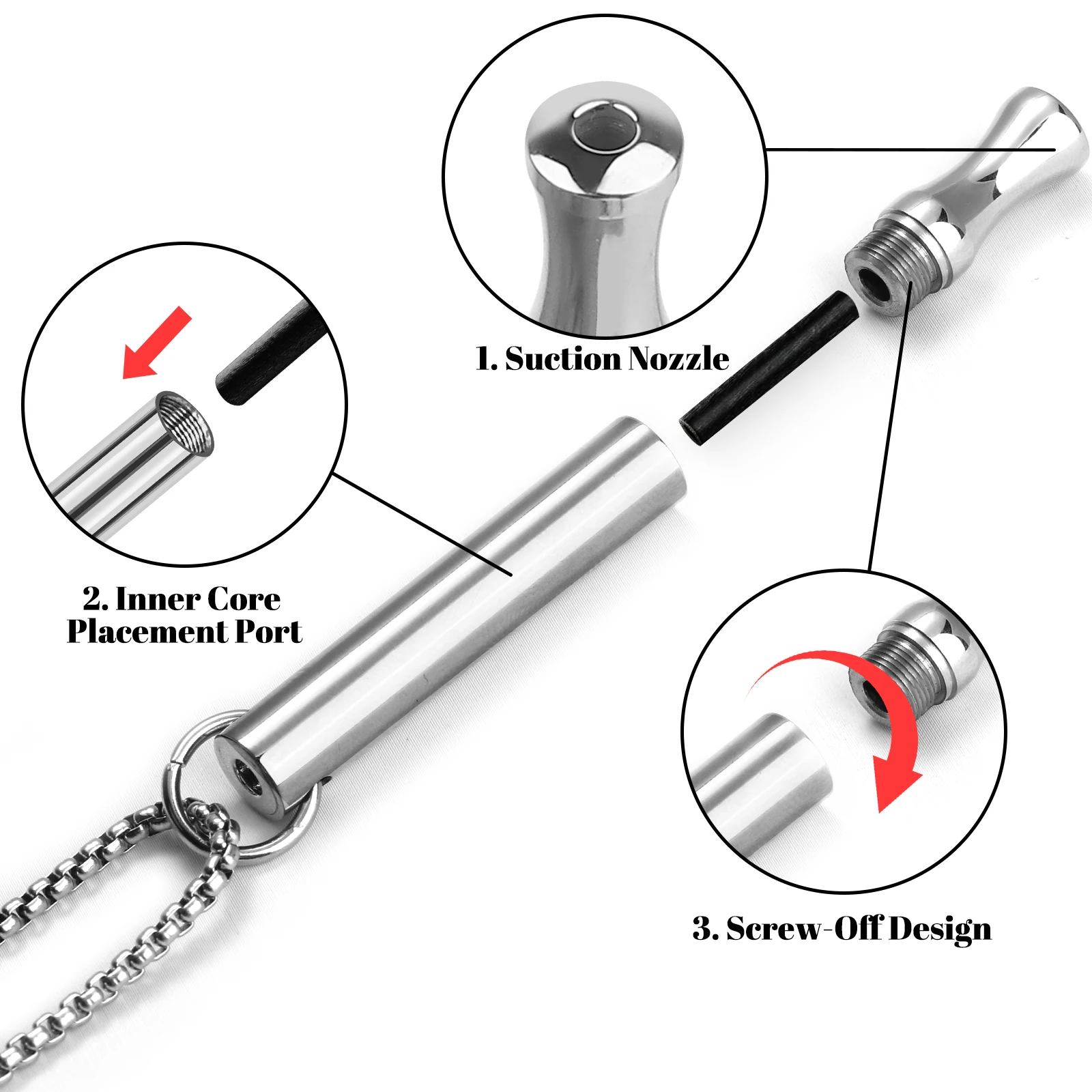 1. Suction Nozzle

2. Inner Core Placement Port

3. Screw-Off Design