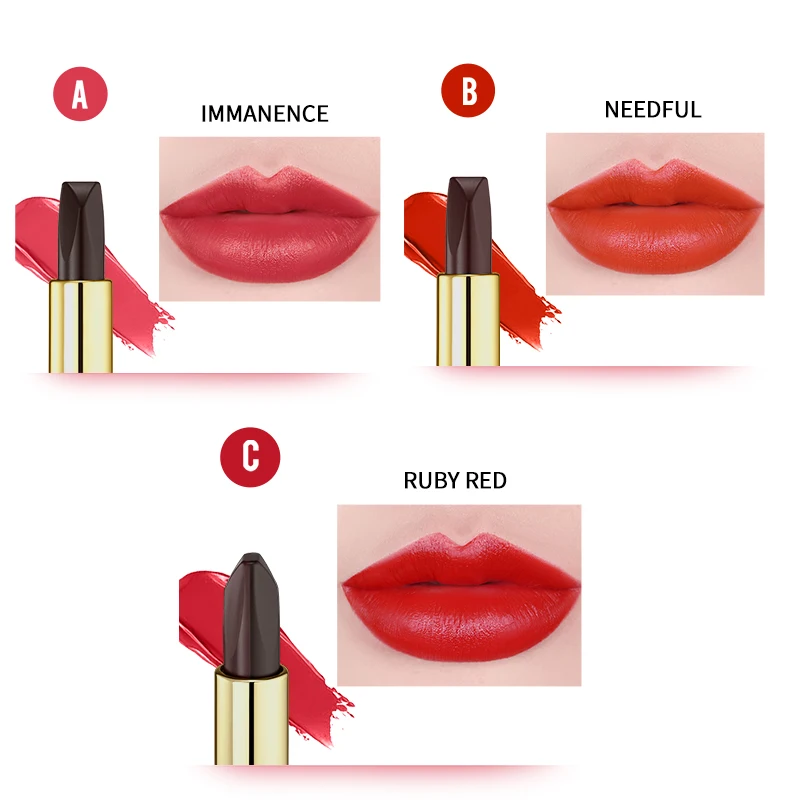 A

IMMANENCE

B

NEEDFUL

C

RUBY RED