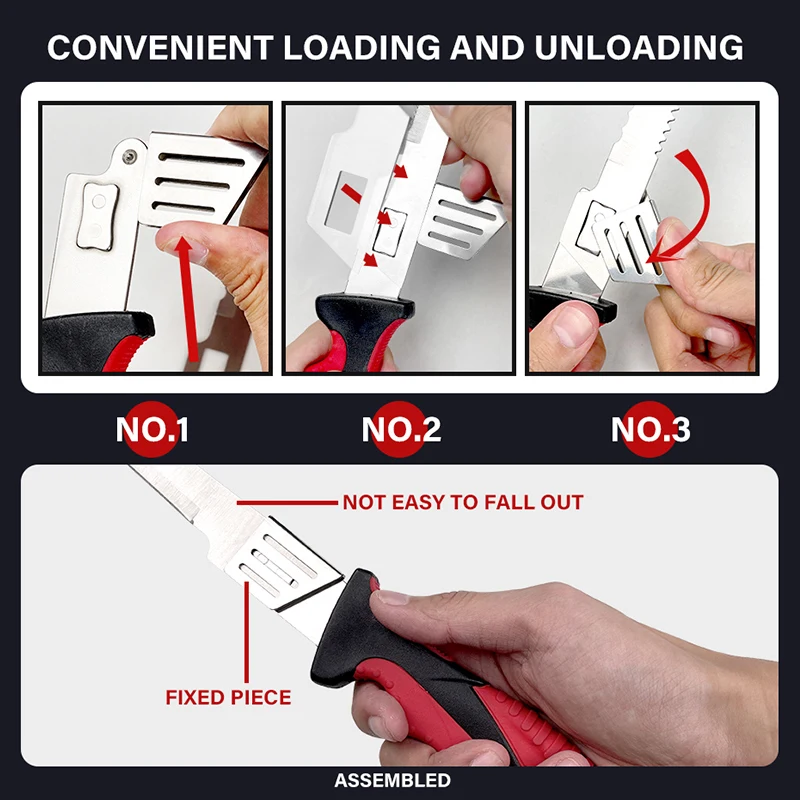 CONVENIENT LOADING AND UNLOADING

NO.1

NO.2

NO.3

NOT EASY TO FALL OUT

FIXED PIECE

ASSEMBLED