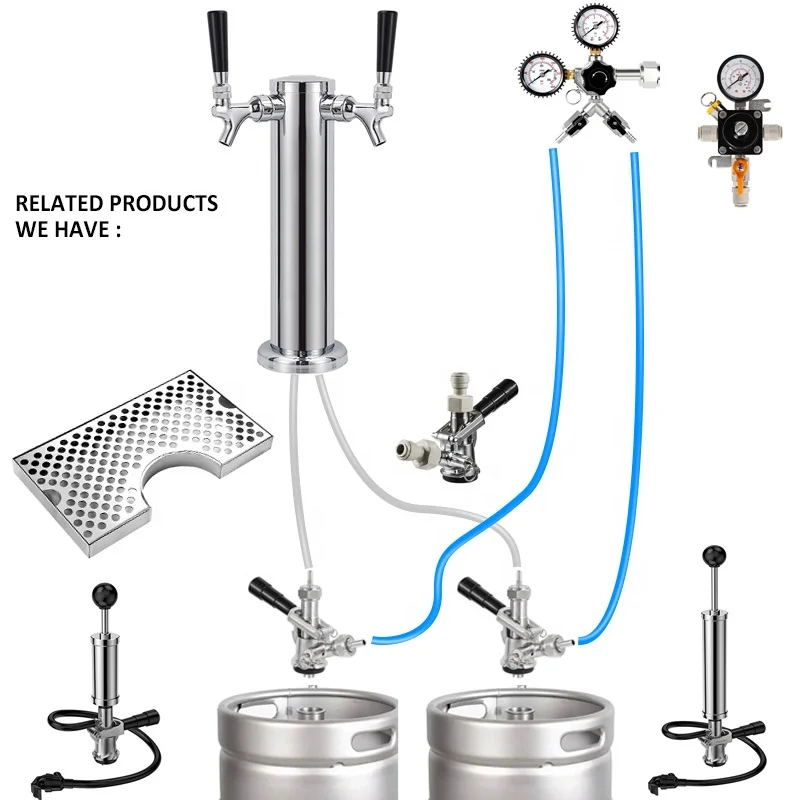 RELATED PRODUCTS
WE HAVE :