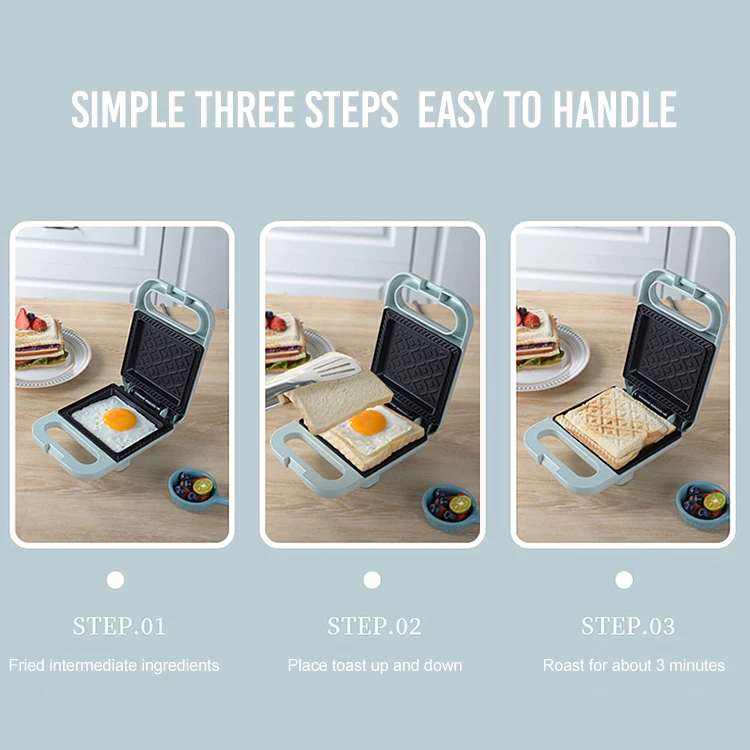 SIMPLE THREE STEPS EASY TO HANDLE

STEP.01

Fried intermediate ingredients

STEP.02

Place toast up and down

STEP.03

Roast for about 3 minutes