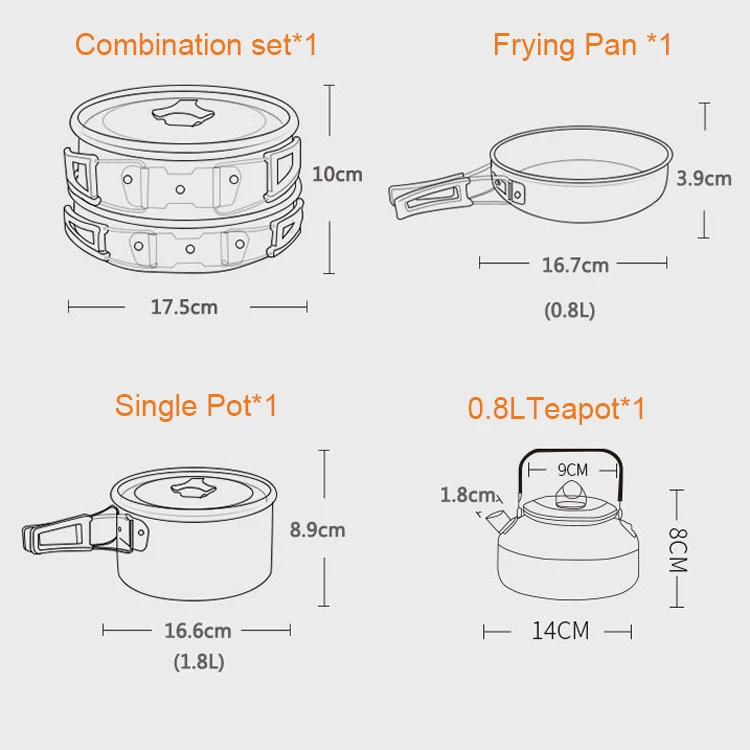 Combination set*1

10cm

17.5cm

Frying Pan *1

3.9cm

16.7cm

(0.8L)

Single Pot*1

8.9cm

16.6cm

(1.8L)

0.8LTeapot*1

9CM

1.8cm

8CM

14CM