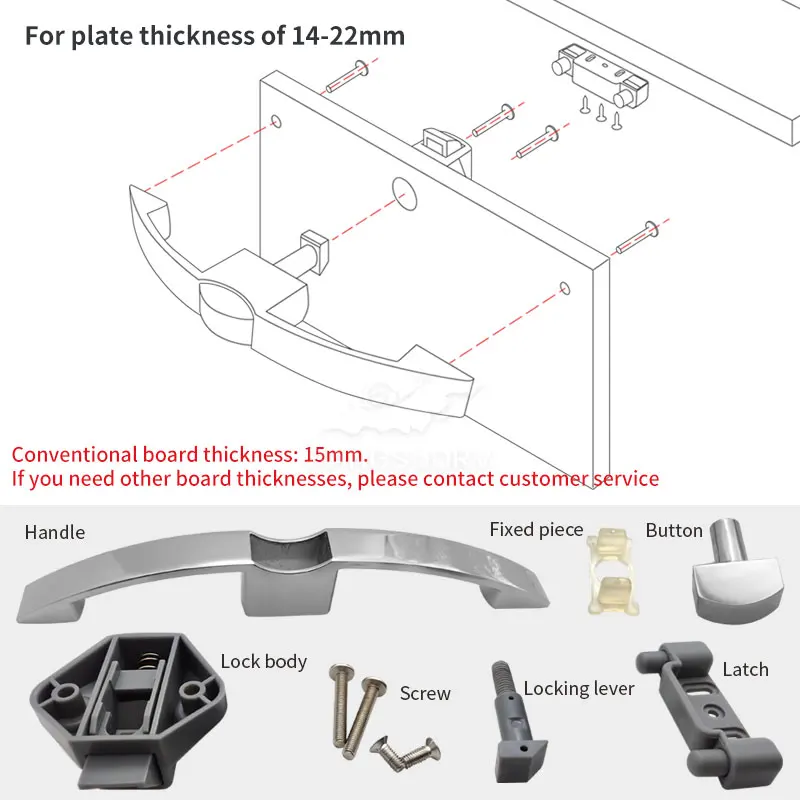 For plate thickness of 14-22mm

Conventional board thickness: 15mm.
If you need other board thicknesses, please contact customer service

Handle

Fixed piece

Button

Lock body

Screw

Locking lever

Latch