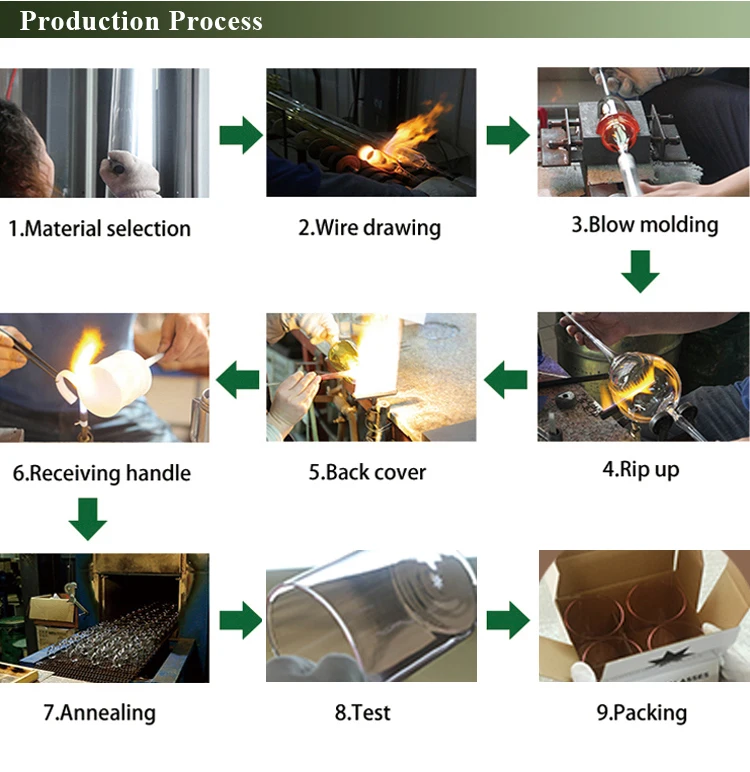 Production Process

1.Material selection

2.Wire drawing

3.Blow molding

4.Rip up

5.Back cover

6.Receiving handle

7.Annealing

8.Test

9.Packing