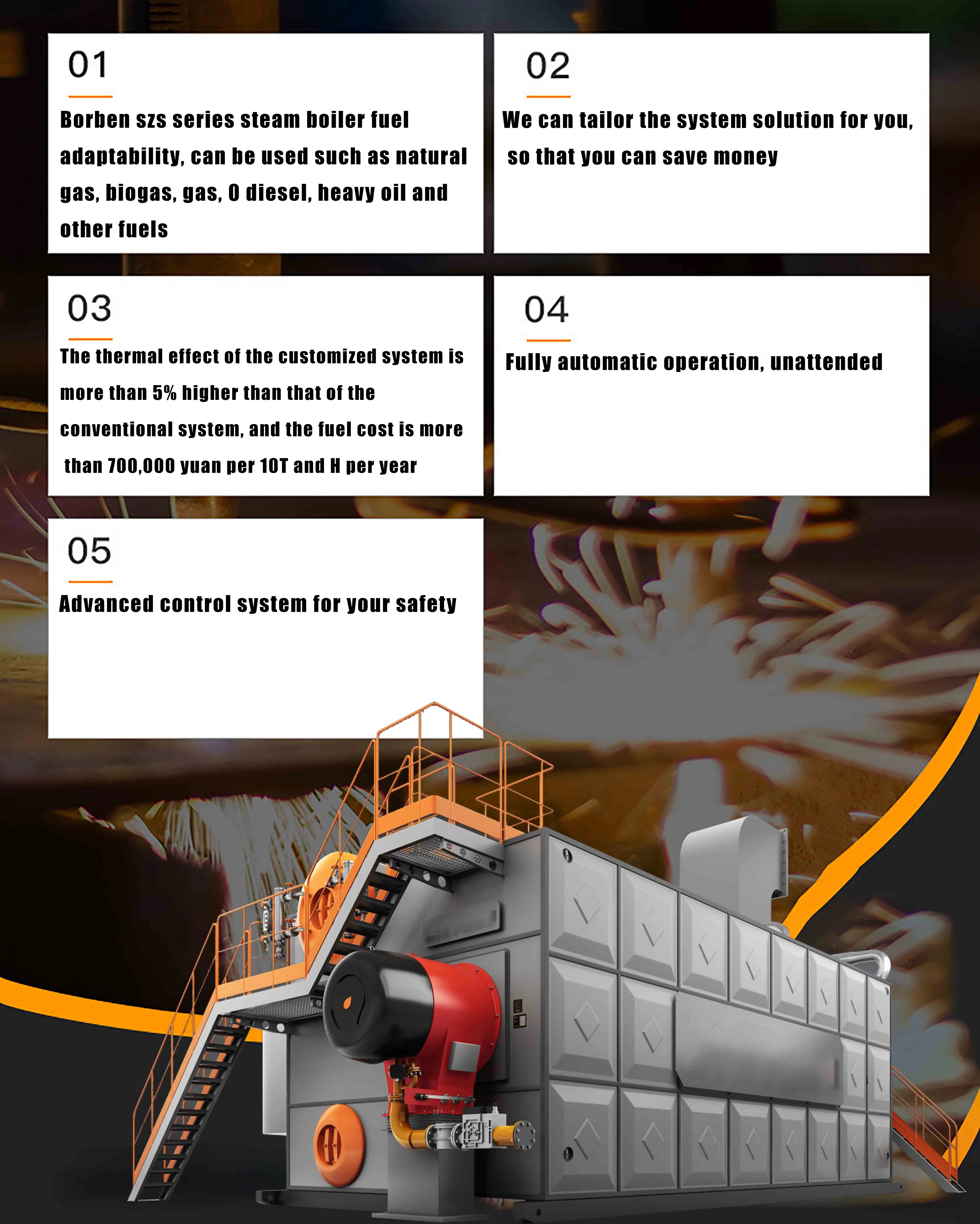 01

Borben szs series steam boiler fuel adaptability, can be used such as natural gas, biogas, gas, 0 diesel, heavy oil and other fuels

02

We can tailor the system solution for you, so that you can save money

03

The thermal effect of the customized system is more than 5% higher than that of the conventional system, and the fuel cost is more than 700,000 yuan per 10T and H per year

04

Fully automatic operation, unattended

05

Advanced control system for your safety