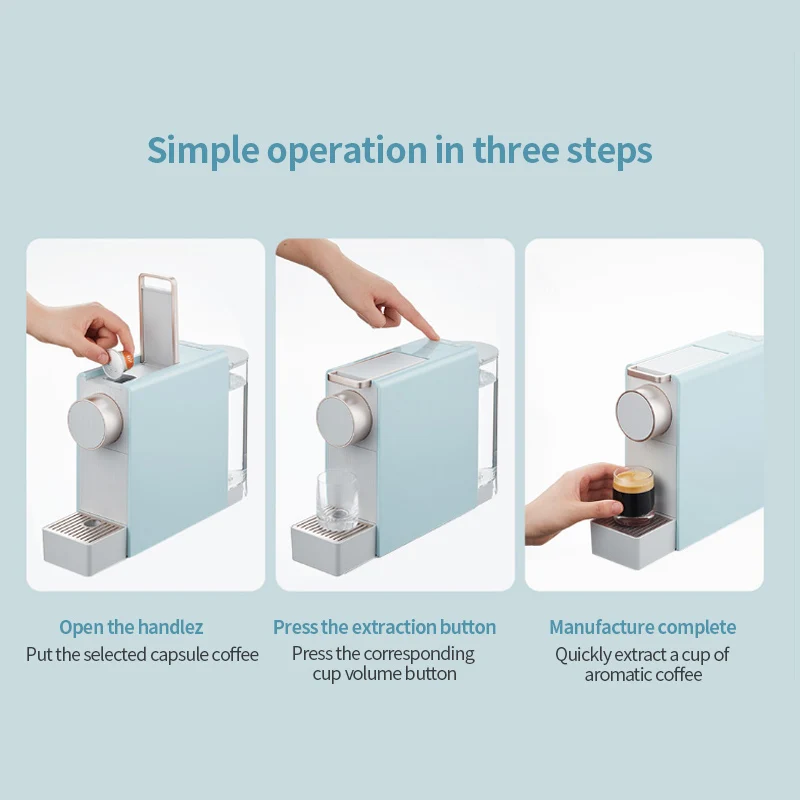 Simple operation in three steps

Open the handlez
Put the selected capsule coffee

Press the extraction button
Press the corresponding cup volume button

Manufacture complete
Quickly extract a cup of aromatic coffee