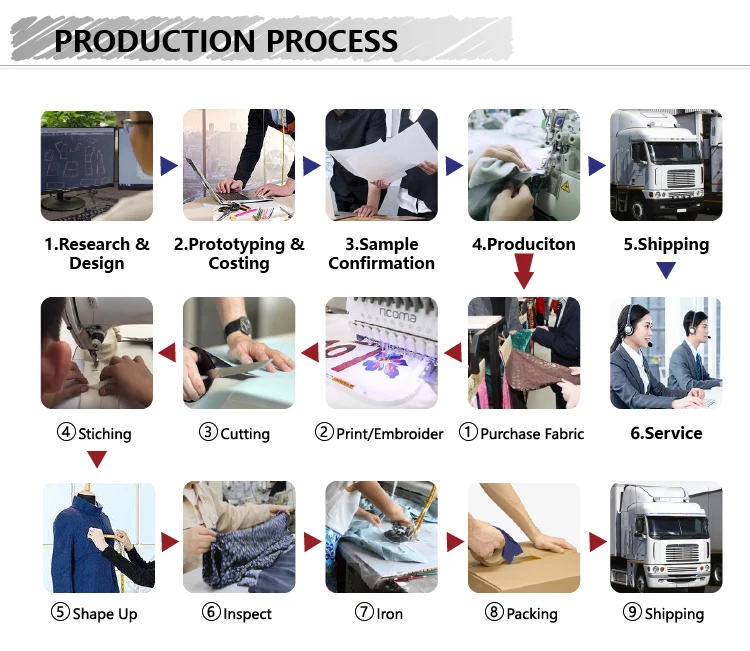 PRODUCTION PROCESS

1.Research & Design

2.Prototyping & Costing

3.Sample Confirmation

4.Produciton

5.Shipping

ricoma

④ Stiching

③ Cutting

② Print/Embroider

① Purchase Fabric

6.Service

⑤ Shape Up

⑥ Inspect

⑦ Iron

⑧ Packing

⑨ Shipping