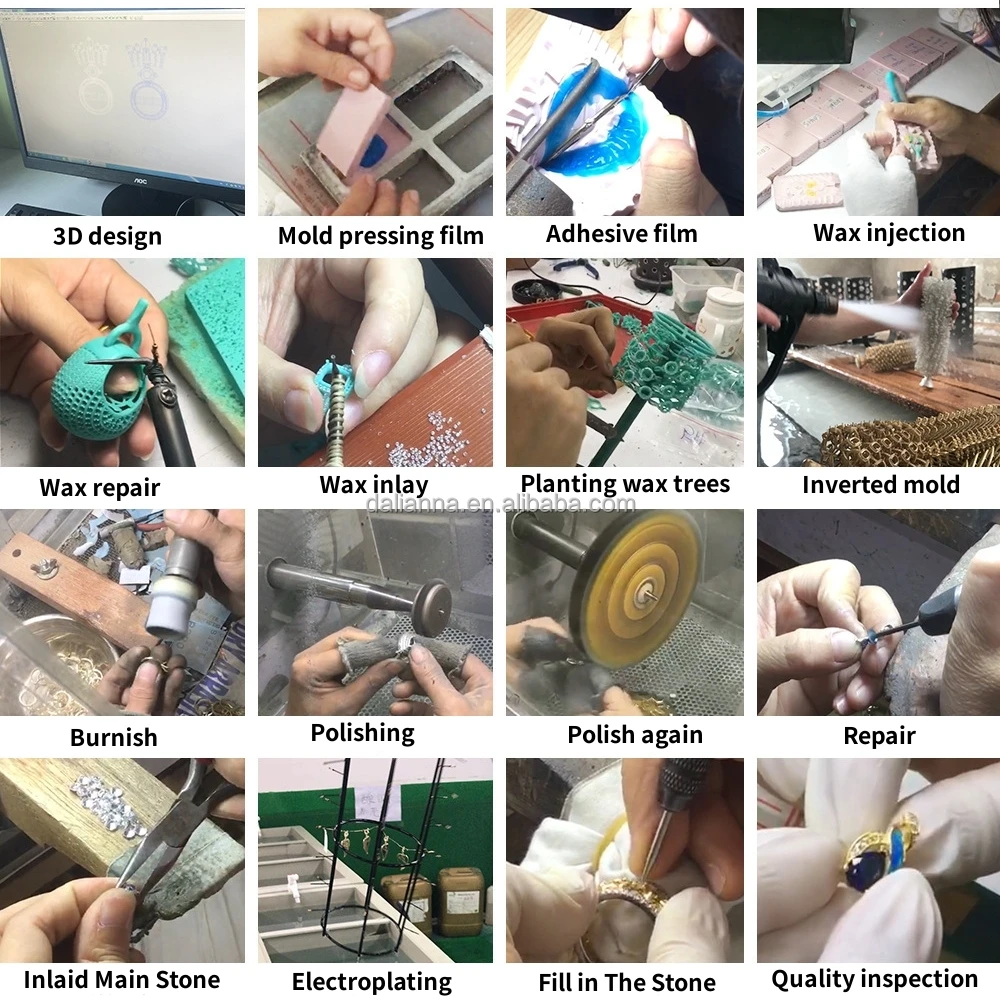 AOC

3D design

Mold pressing film

Adhesive film

Wax injection

Wax repair

Wax inlay

Planting wax trees

Inverted mold

dalianna.en.alibaba.com

Burnish

Polishing

Polish again

Repair

Inlaid Main Stone

Electroplating

Fill in The Stone

Quality inspection