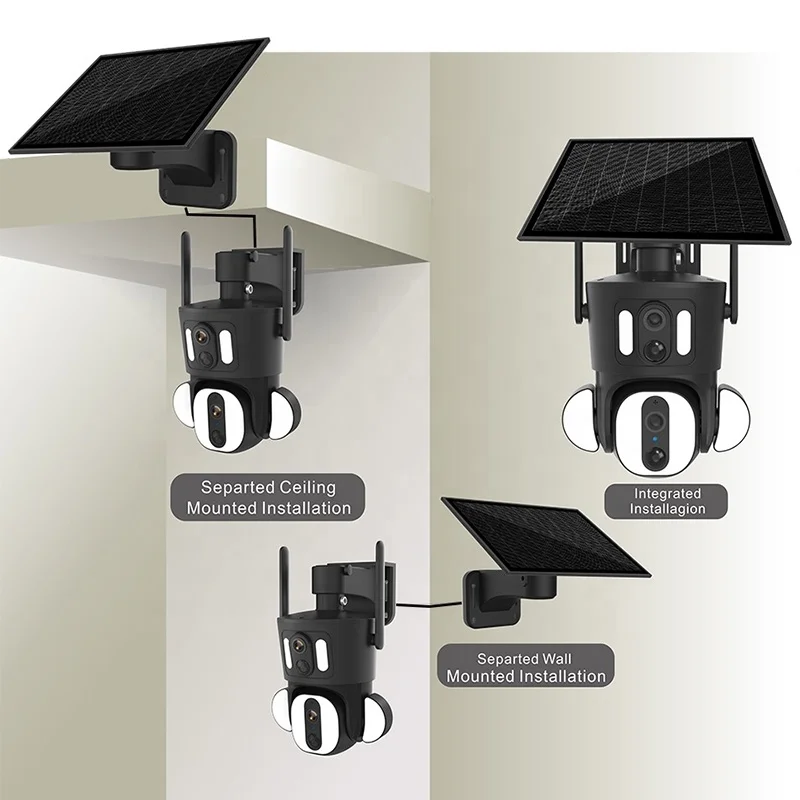 Separted Ceiling Mounted Installation

Integrated Installagion

Separted Wall Mounted Installation