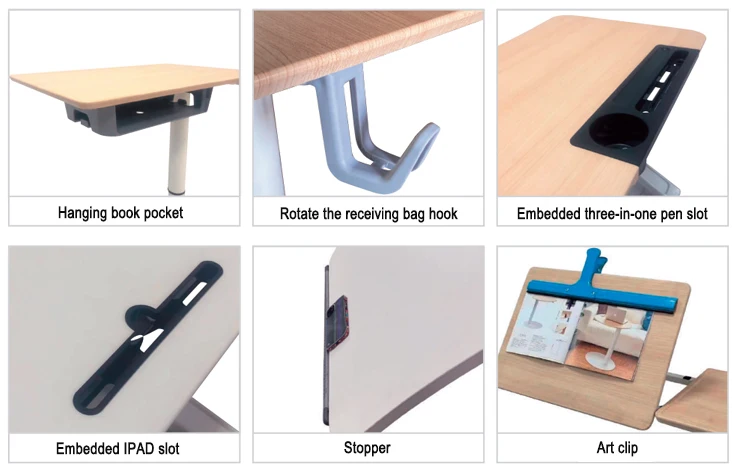 Hanging book pocket

Rotate the receiving bag hook

Embedded three-in-one pen slot

Embedded IPAD slot

Stopper

Art clip