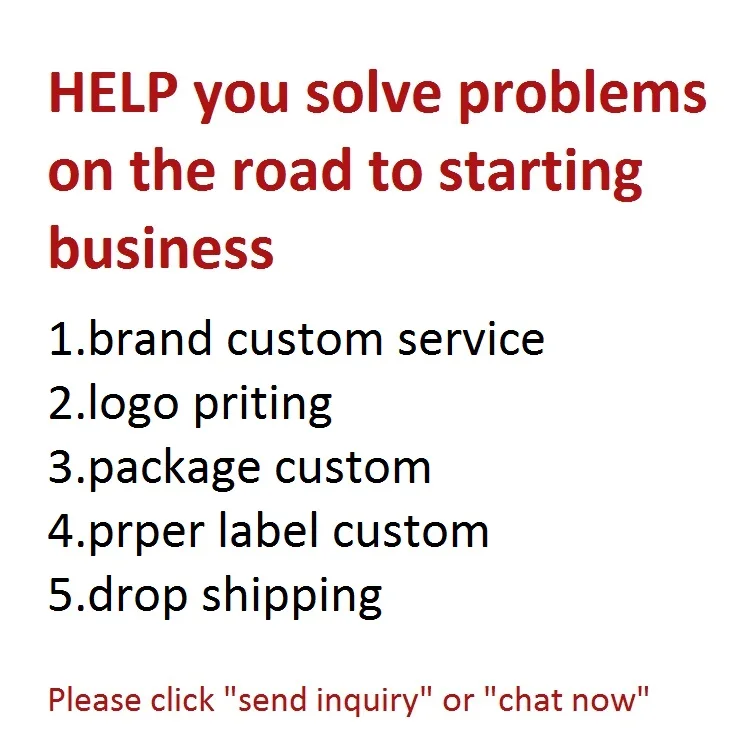 HELP you solve problems on the road to starting business

1.brand custom service
2.logo priting
3.package custom
4.prper label custom
5.drop shipping

Please click "send inquiry" or "chat now"