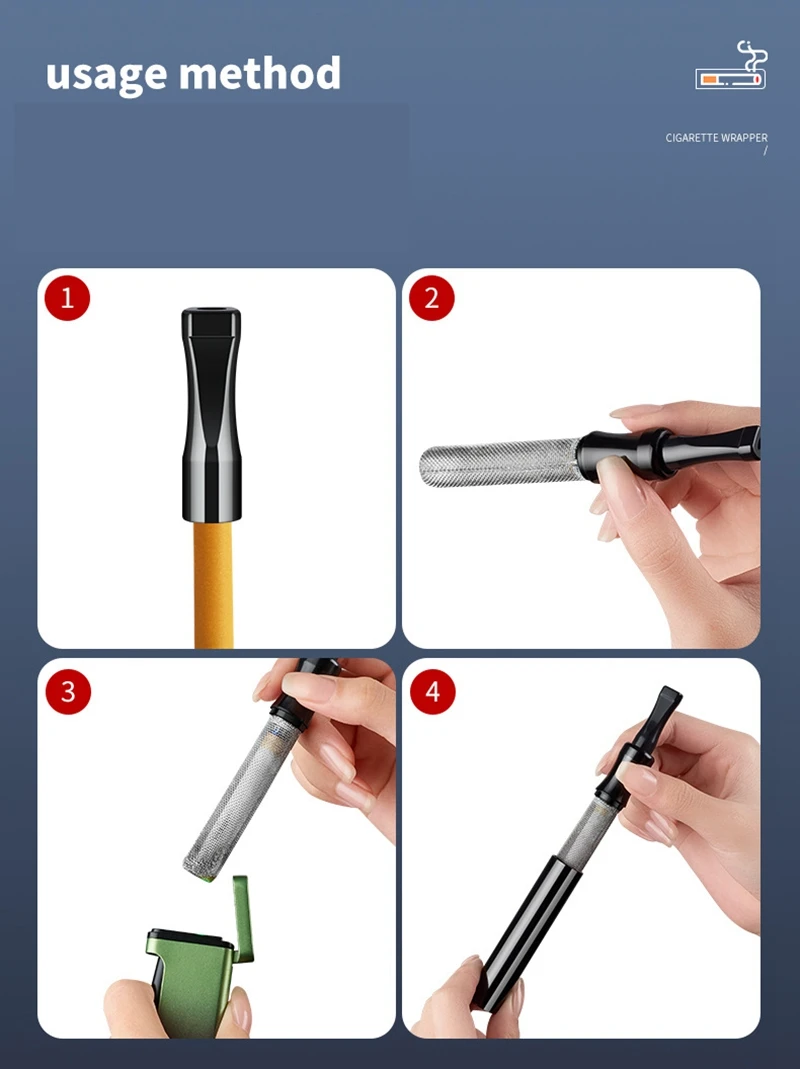 usage method

CIGARETTE WRAPPER
/

1

2

3

4