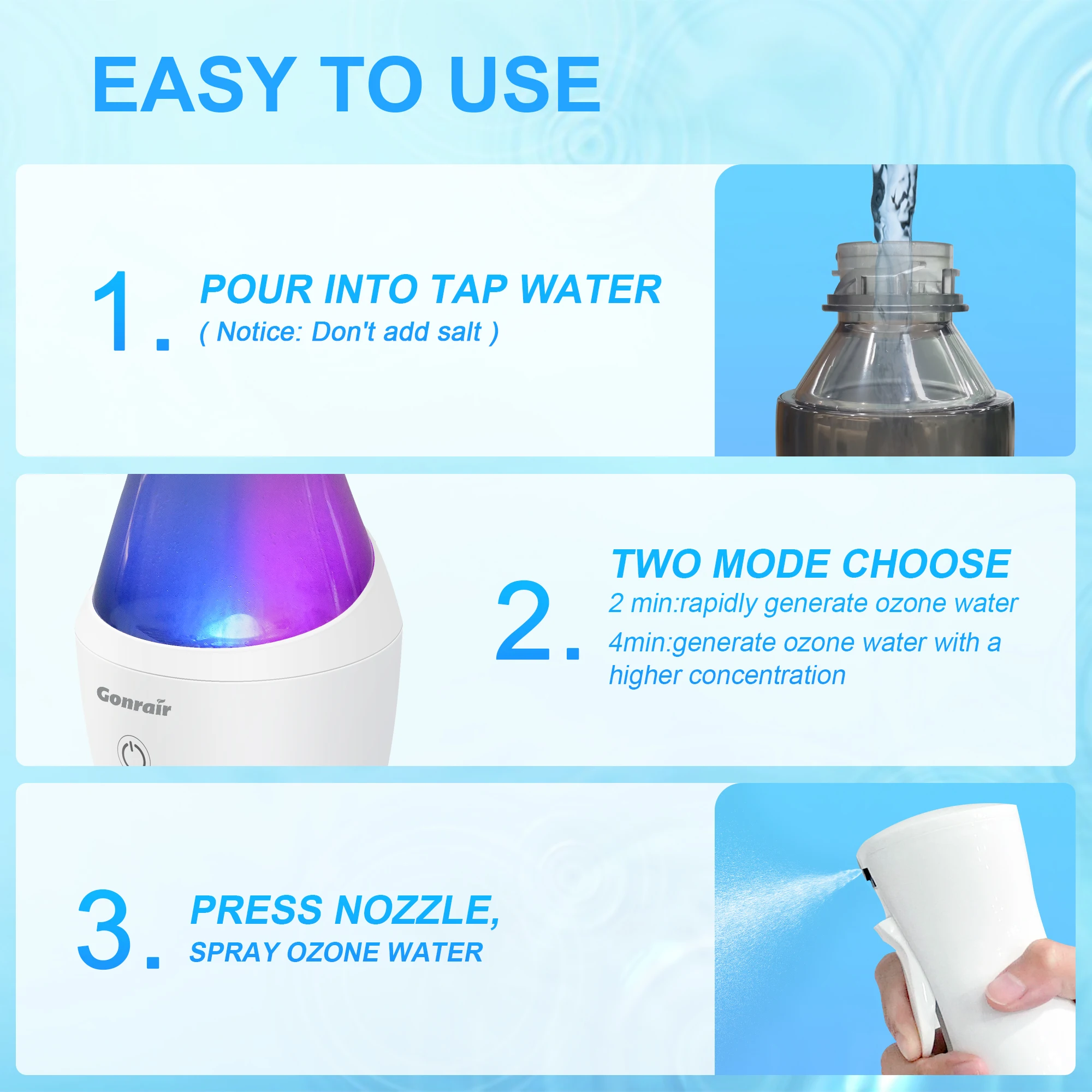 EASY TO USE

1. POUR INTO TAP WATER
( Notice: Don't add salt )

Gonrair

2. TWO MODE CHOOSE
2 min:rapidly generate ozone water
4min:generate ozone water with a higher concentration

3. PRESS NOZZLE,
SPRAY OZONE WATER