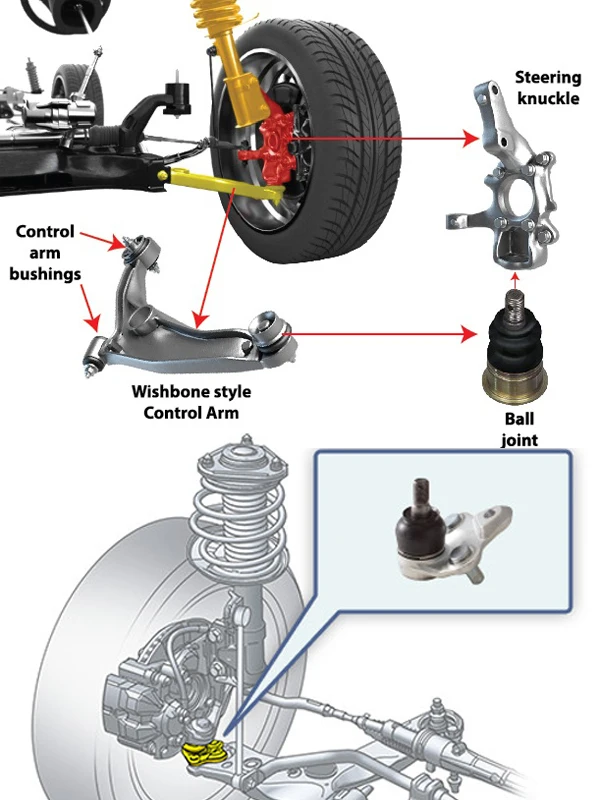 Steering knuckle

Control arm bushings

Wishbone style Control Arm

Ball joint