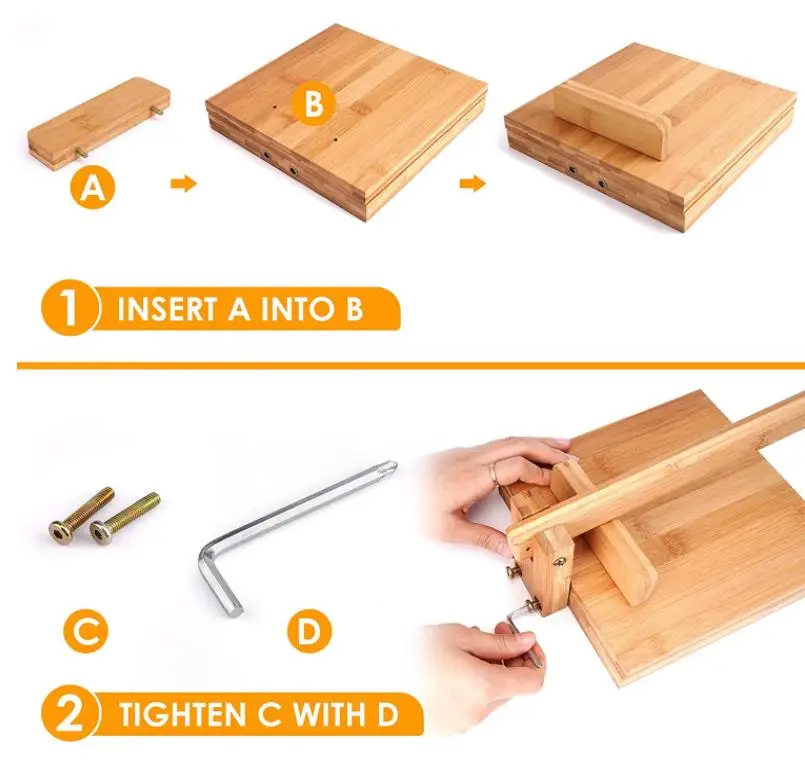 A

B

1 INSERT A INTO B

C

D

2 TIGHTEN C WITH D