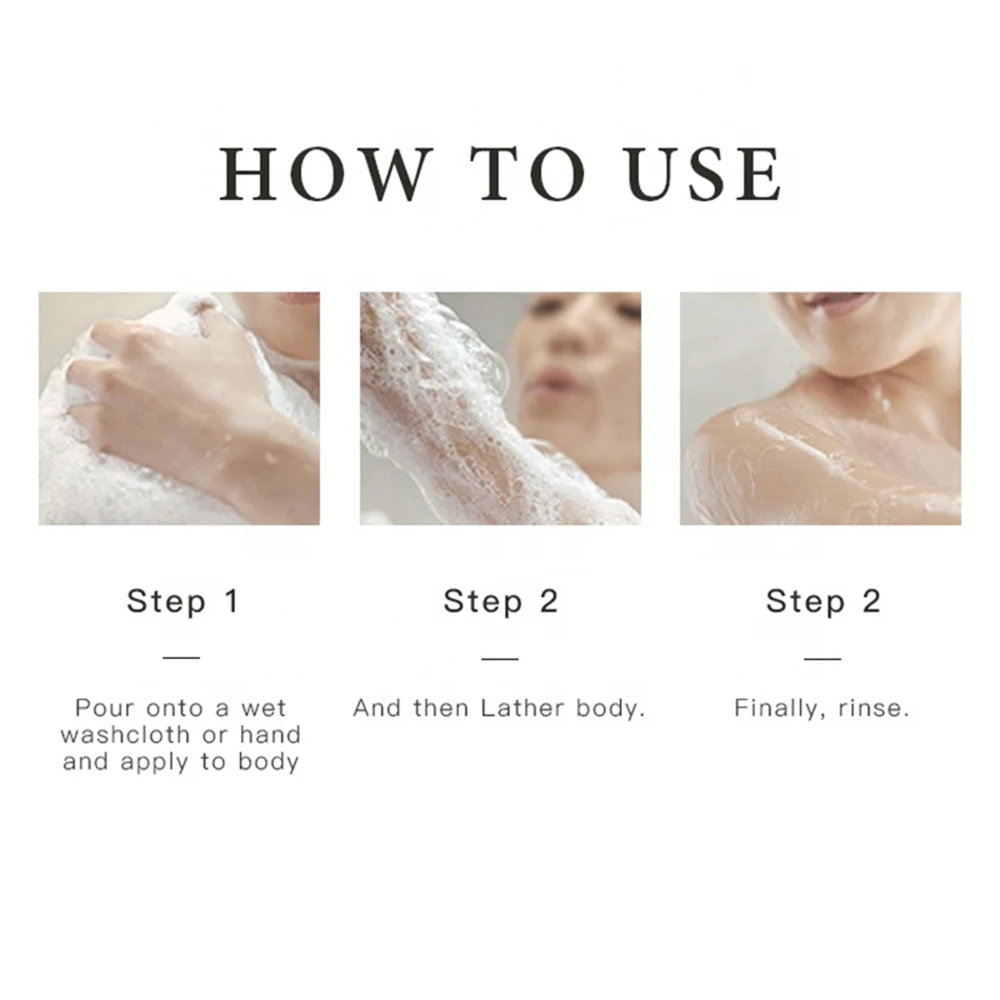 HOW TO USE

Step 1

—

Pour onto a wet washcloth or hand and apply to body

Step 2

—

And then Lather body.

Step 2

—

Finally, rinse.