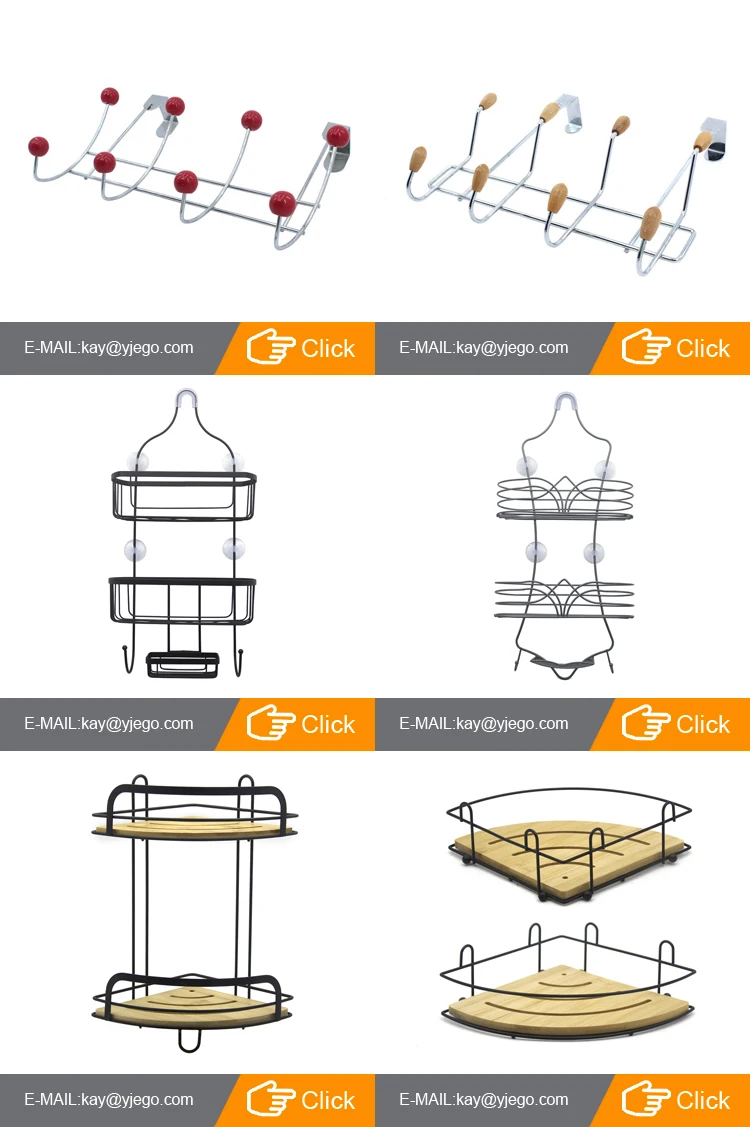 E-MAIL:kay@yjego.com
Click

E-MAIL:kay@yjego.com
Click

E-MAIL:kay@yjego.com
Click

E-MAIL:kay@yjego.com
Click

E-MAIL:kay@yjego.com
Click

E-MAIL:kay@yjego.com
Click