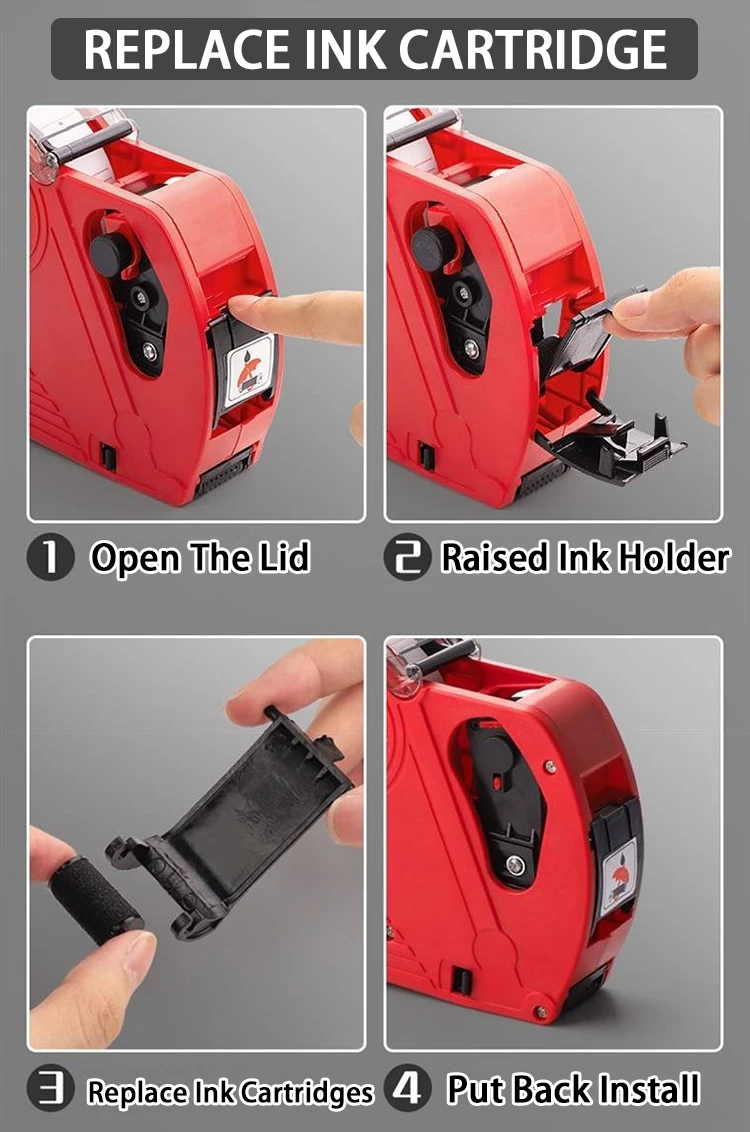 REPLACE INK CARTRIDGE

1 Open The Lid

2 Raised Ink Holder

3 Replace Ink Cartridges

4 Put Back Install