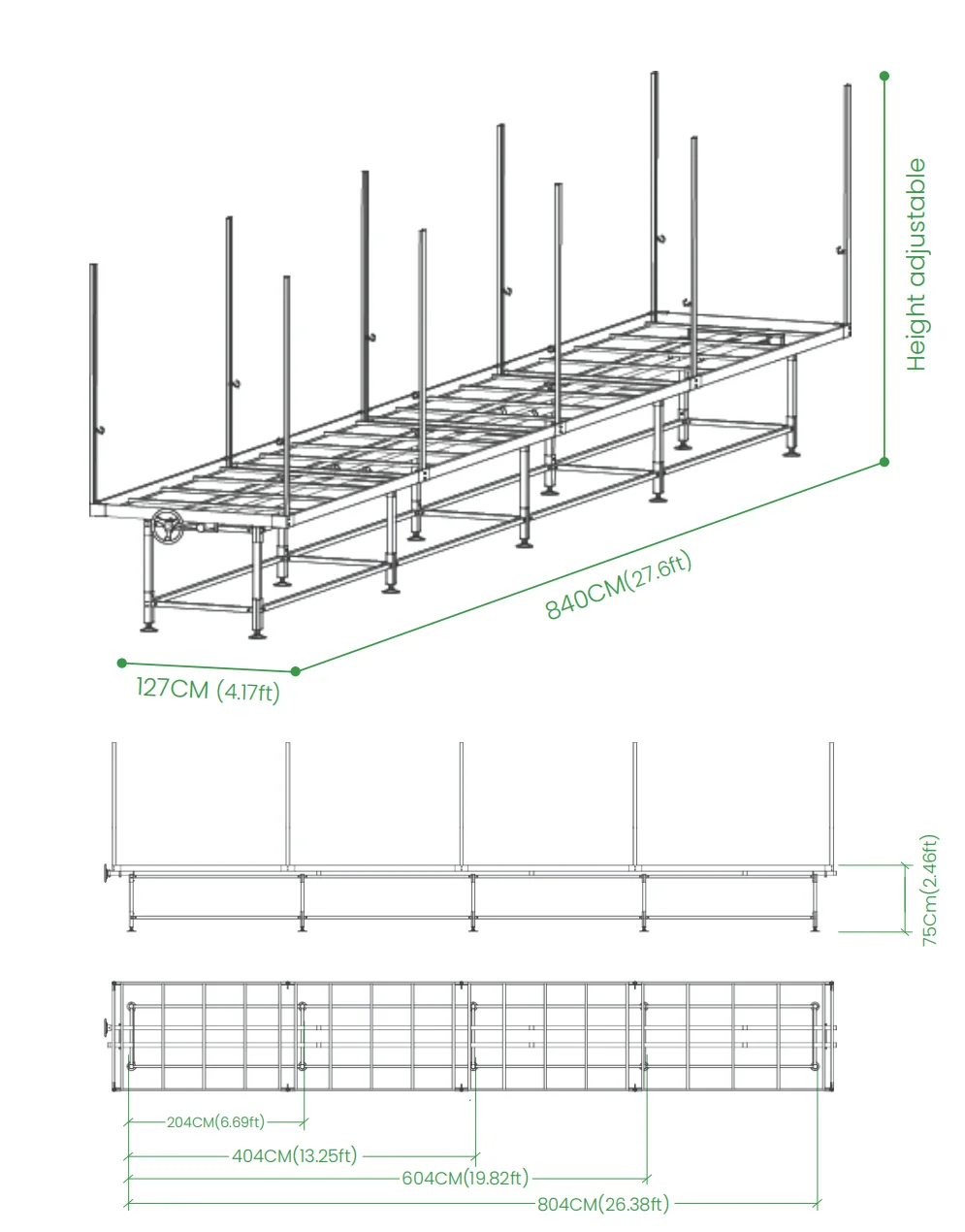 Height adjustable

840CM(27.6ft)

127CM (4.17ft)

75Cm(2.46ft)

204CM(6.69ft)

404CM(13.25ft)

604CM(19.82ft)

804CM(26.38ft)