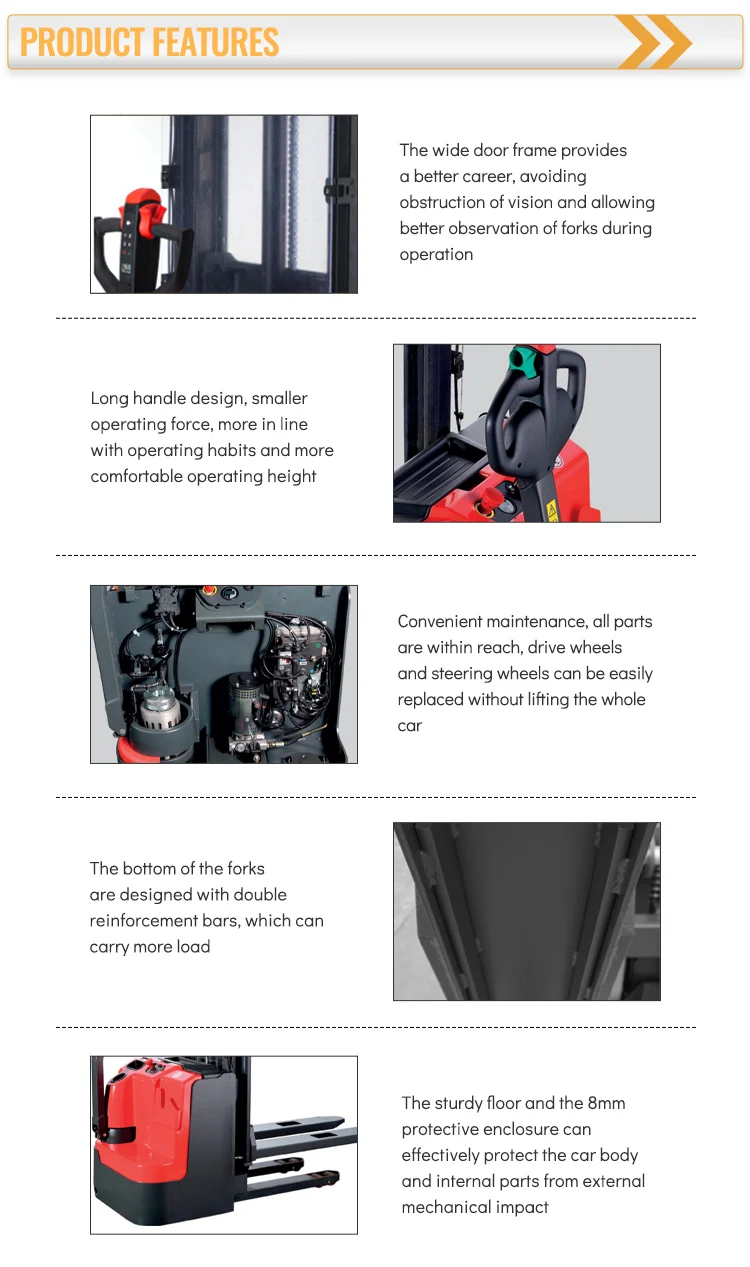 PRODUCT FEATURES

The wide door frame provides a better career, avoiding obstruction of vision and allowing better observation of forks during operation

Long handle design, smaller operating force, more in line with operating habits and more comfortable operating height

Convenient maintenance, all parts are within reach, drive wheels and steering wheels can be easily replaced without lifting the whole car

The bottom of the forks are designed with double reinforcement bars, which can carry more load

The sturdy floor and the 8mm protective enclosure can effectively protect the car body and internal parts from external mechanical impact