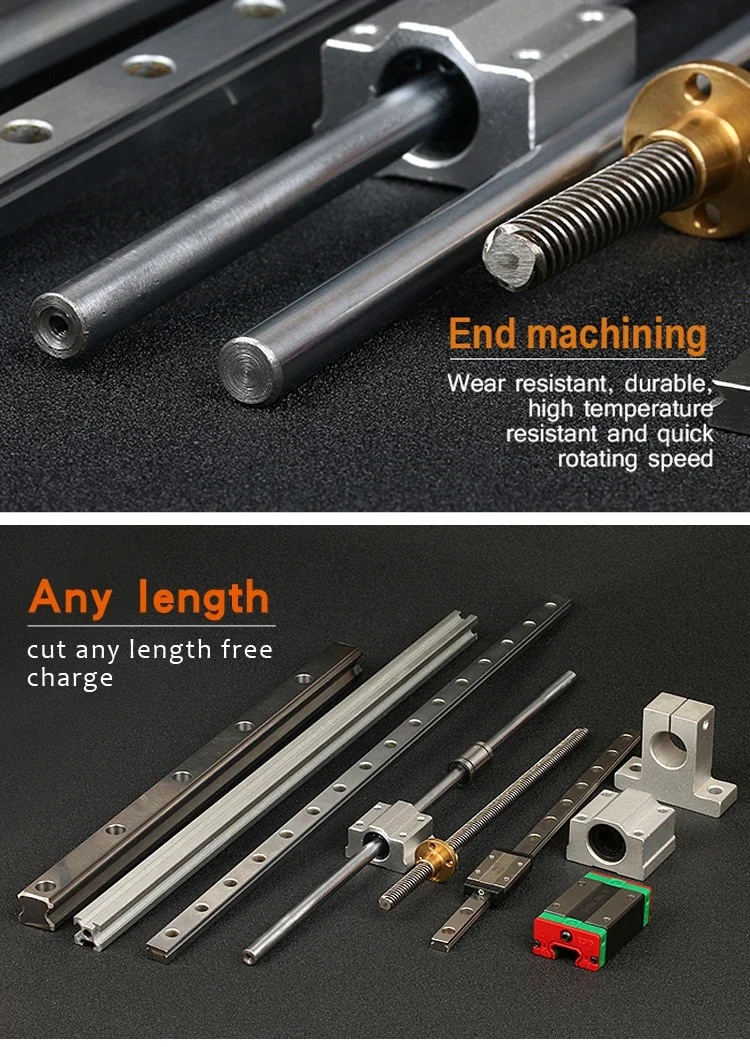 End machining

Wear resistant, durable, high temperature resistant and quick rotating speed

Any length

cut any length free charge