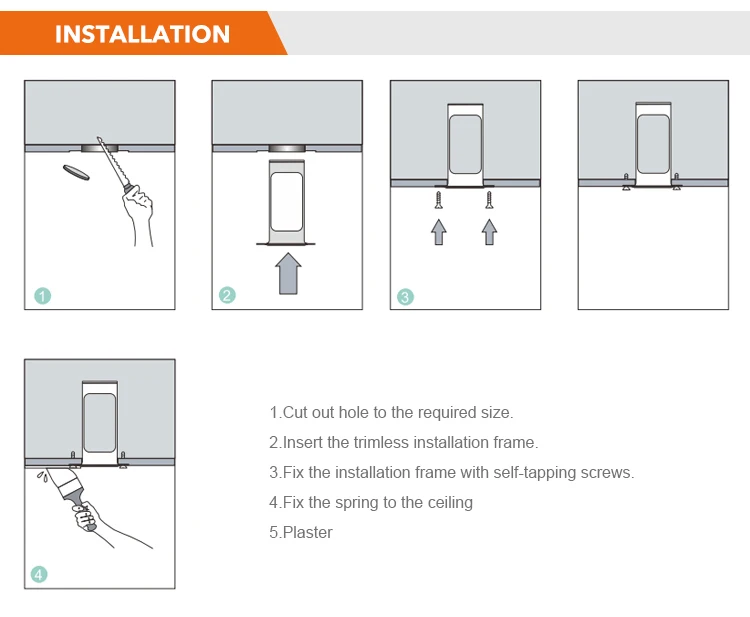 INSTALLATION

1

2

3

4

1.Cut out hole to the required size.

2.Insert the trimless installation frame.

3.Fix the installation frame with self-tapping screws.

4.Fix the spring to the ceiling

5.Plaster