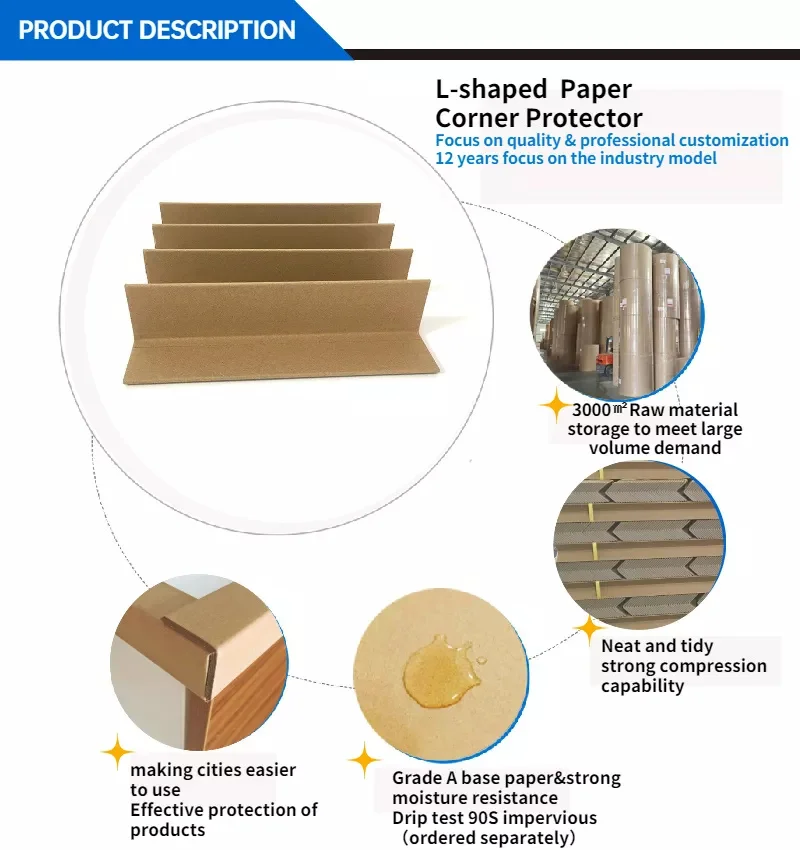 PRODUCT DESCRIPTION

L-shaped Paper Corner Protector
Focus on quality & professional customization
12 years focus on the industry model

3000㎡ Raw material storage to meet large volume demand

Neat and tidy strong compression capability

making cities easier to use
Effective protection of products

Grade A base paper&strong moisture resistance
Drip test 90S impervious (ordered separately)