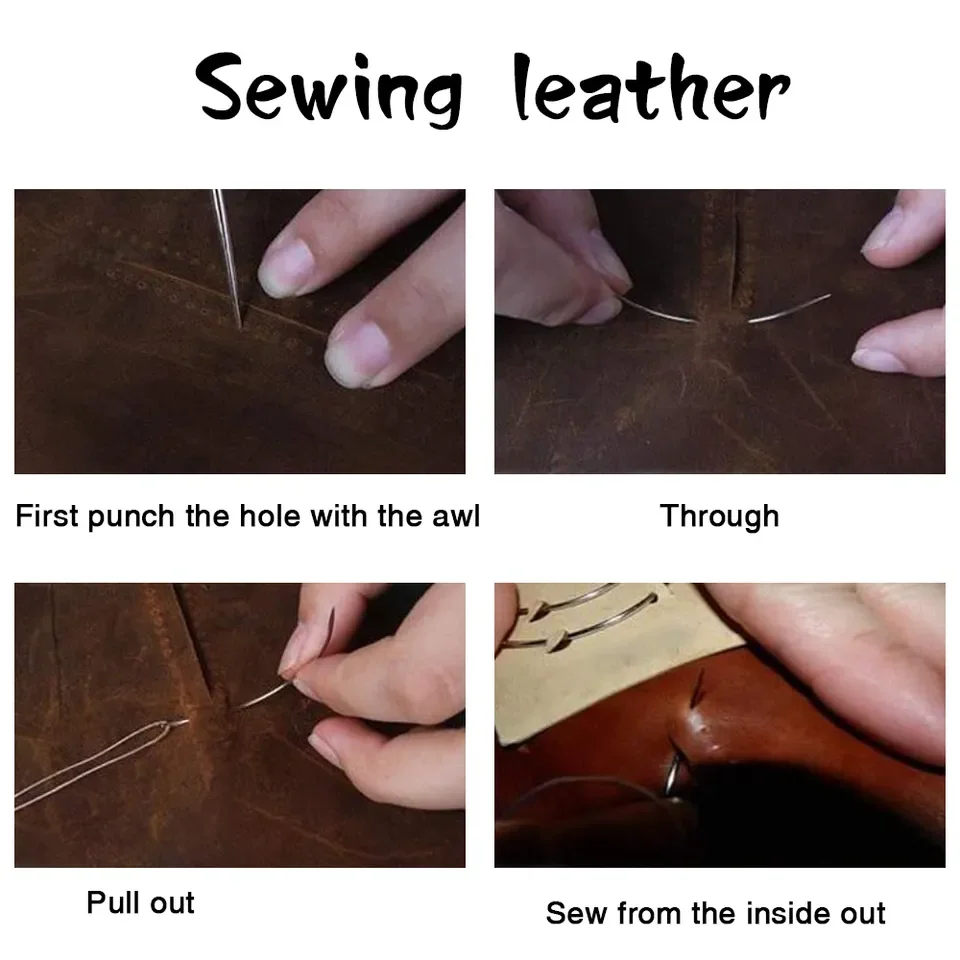 Sewing leather

First punch the hole with the awl

Through

Pull out

Sew from the inside out