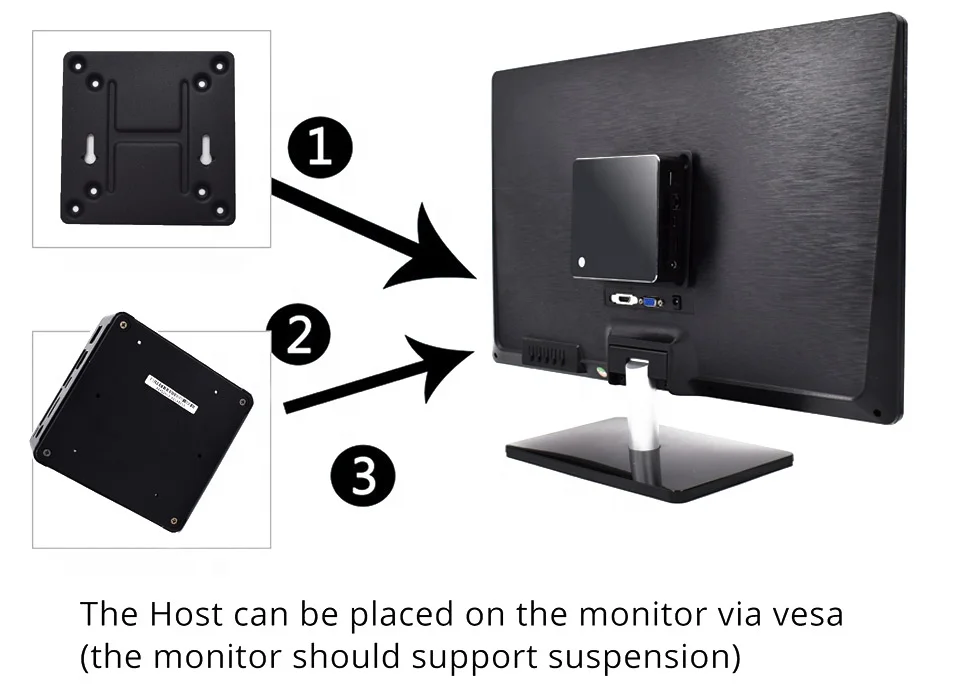 1

2

3

The Host can be placed on the monitor via vesa (the monitor should support suspension)