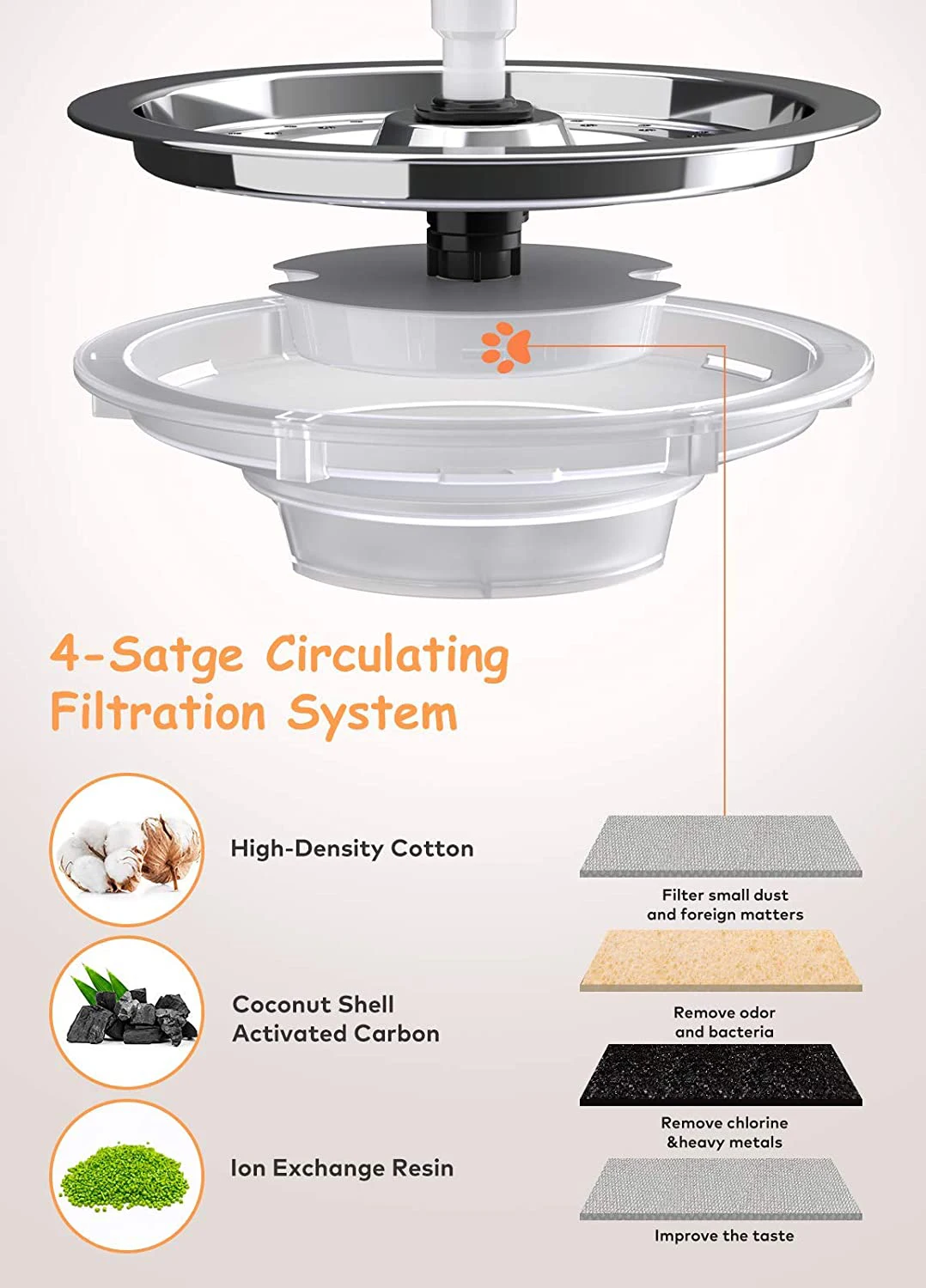 4-Satge Circulating Filtration System

High-Density Cotton

Coconut Shell Activated Carbon

Ion Exchange Resin

Filter small dust and foreign matters

Remove odor and bacteria

Remove chlorine &heavy metals

Improve the taste