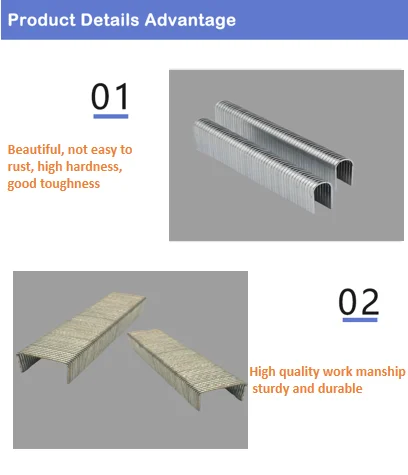 Product Details Advantage

01

Beautiful, not easy to rust, high hardness, good toughness

02

High quality work manship sturdy and durable