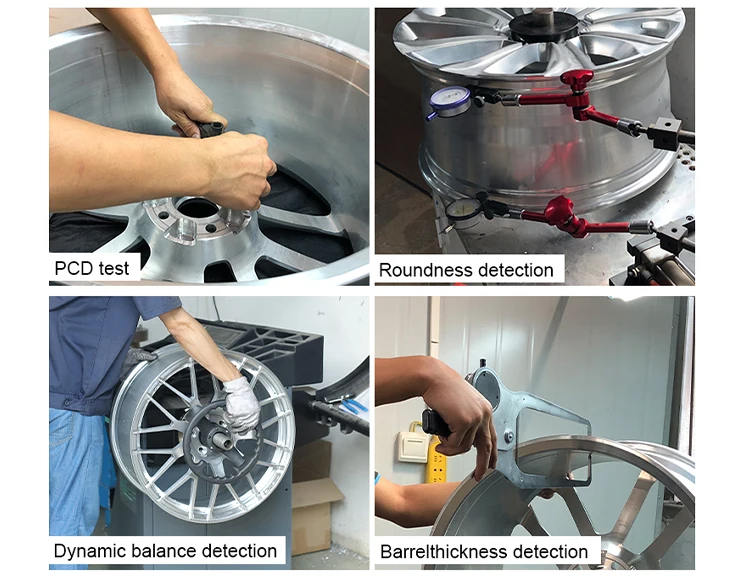 PCD test

Roundness detection

Dynamic balance detection

Barrelthickness detection