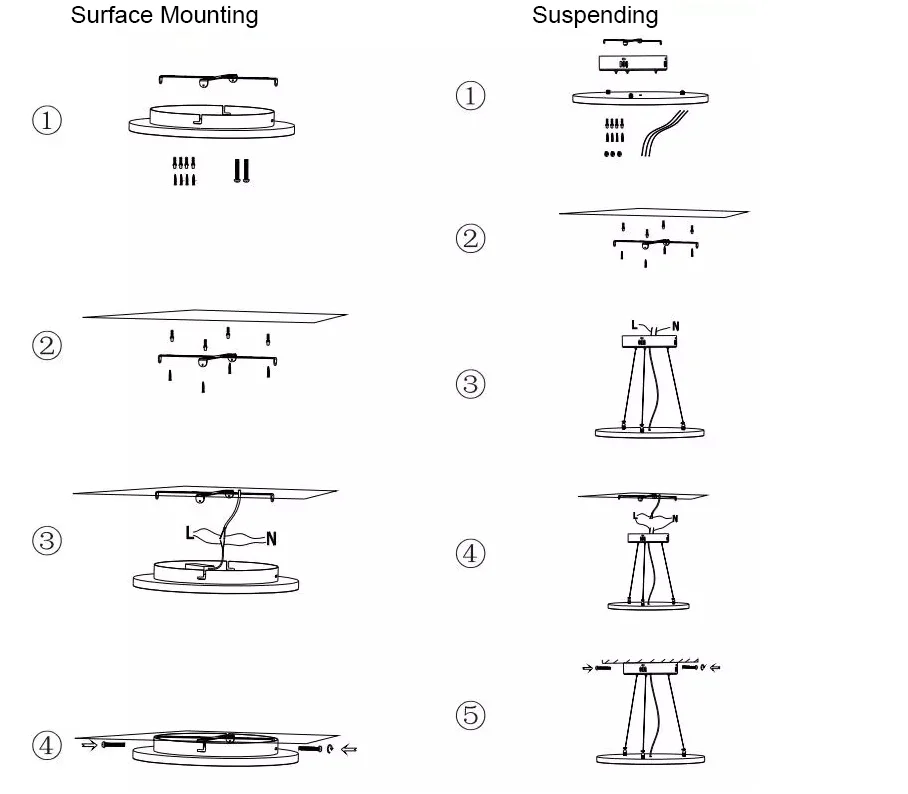 Surface Mounting

①

②

③
L
N

④

Suspending

①

②

③
L
N

④
L
N

⑤