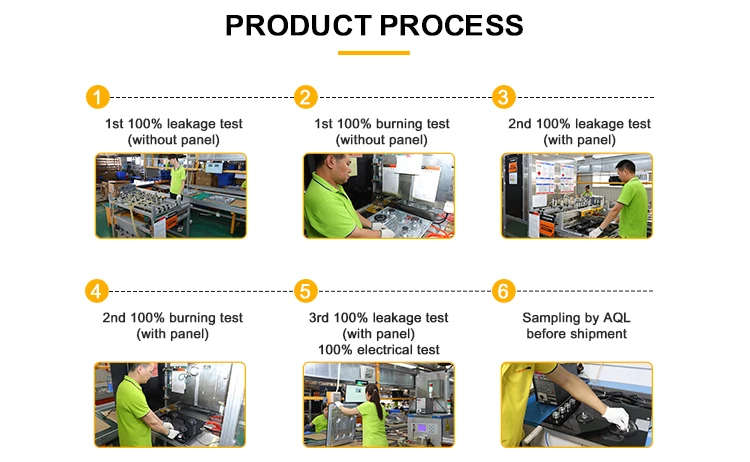 PRODUCT PROCESS

1
1st 100% leakage test
(without panel)

2
1st 100% burning test
(without panel)

3
2nd 100% leakage test
(with panel)

4
2nd 100% burning test
(with panel)

5
3rd 100% leakage test
(with panel)
100% electrical test

6
Sampling by AQL
before shipment