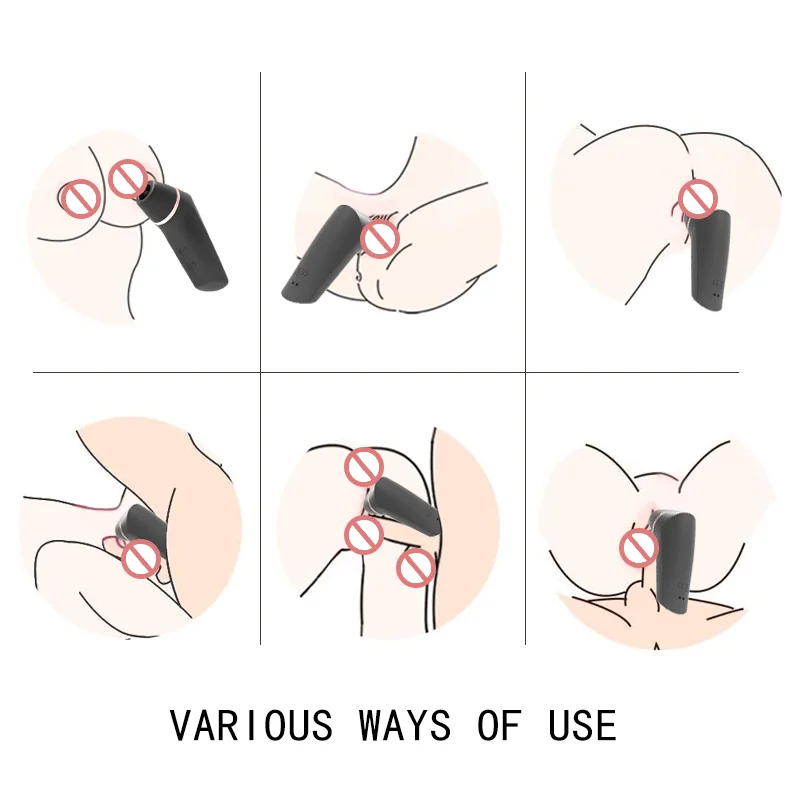 VARIOUS WAYS OF USE