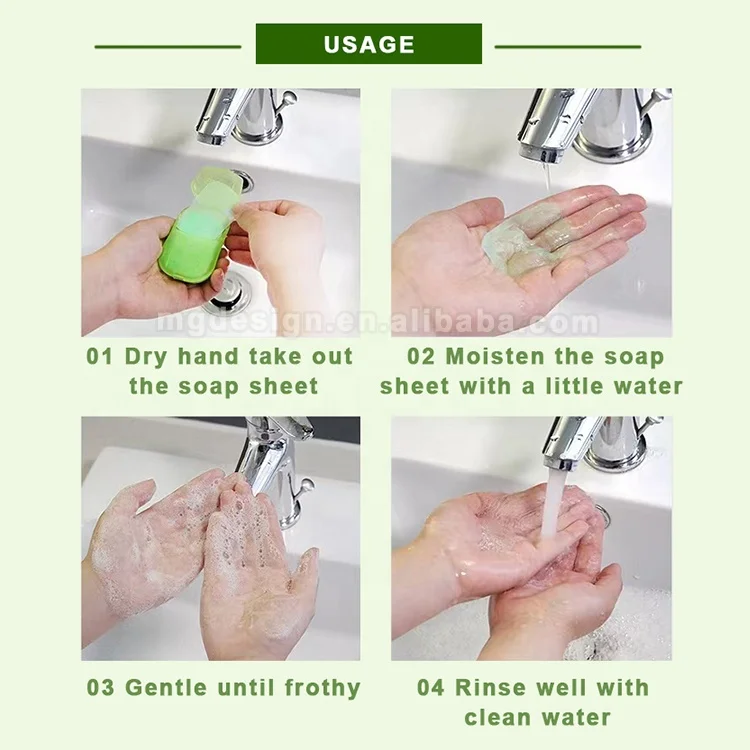 USAGE

mgdesign.en.alibaba.com

01 Dry hand take out the soap sheet

02 Moisten the soap sheet with a little water

03 Gentle until frothy

04 Rinse well with clean water