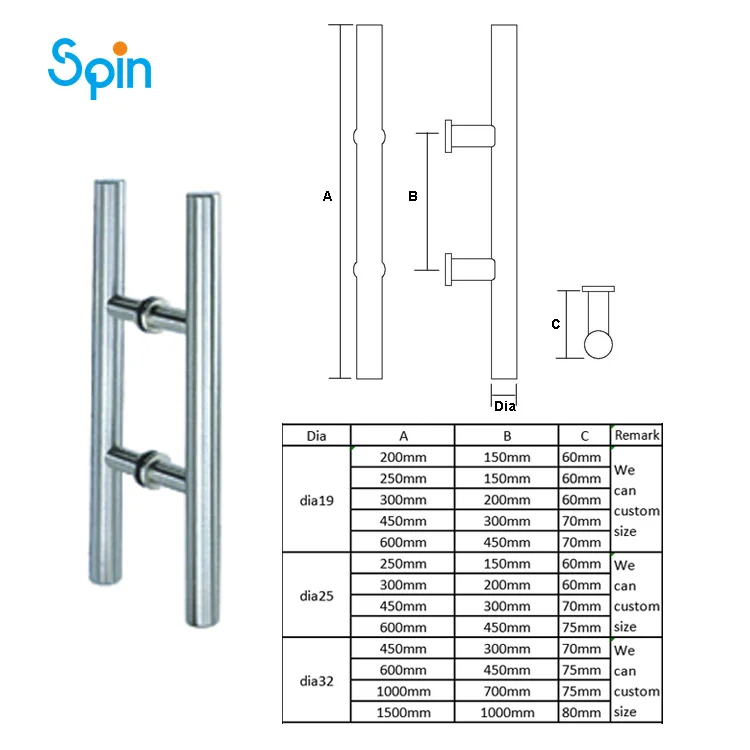 Spin

A

B

C

Dia

| Dia | A | B | C | Remark |
|---|---|---|---|---|
| dia19 | 200mm | 150mm | 60mm | We can custom size |
| | 250mm | 150mm | 60mm | |
| | 300mm | 200mm | 60mm | |
| | 450mm | 300mm | 70mm | |
| | 600mm | 450mm | 70mm | |
| dia25 | 250mm | 150mm | 60mm | We can custom size |
| | 300mm | 200mm | 60mm | |
| | 450mm | 300mm | 70mm | |
| | 600mm | 450mm | 75mm | |
| dia32 | 450mm | 300mm | 70mm | We can custom size |
| | 600mm | 450mm | 75mm | |
| | 1000mm | 700mm | 75mm | |
| | 1500mm | 1000mm | 80mm | |