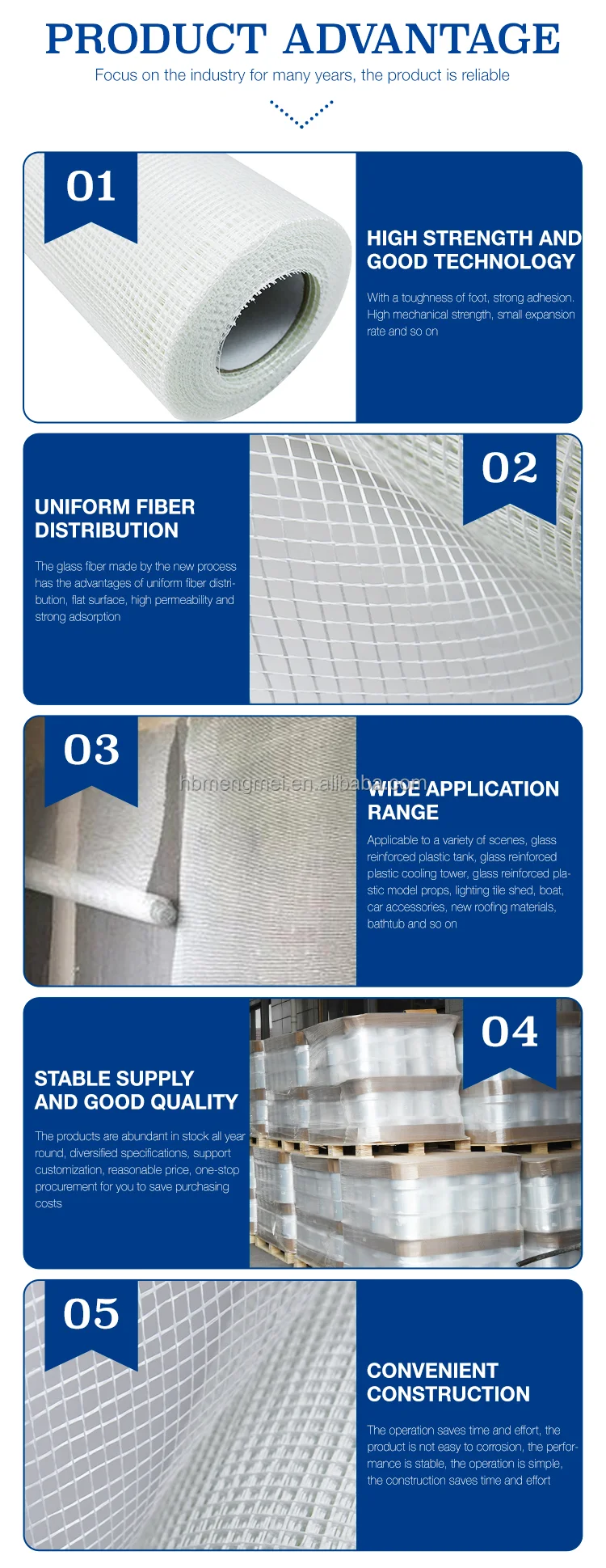 PRODUCT ADVANTAGE

Focus on the industry for many years, the product is reliable

01

HIGH STRENGTH AND GOOD TECHNOLOGY

With a toughness of foot, strong adhesion. High mechanical strength, small expansion rate and so on

02

UNIFORM FIBER DISTRIBUTION

The glass fiber made by the new process has the advantages of uniform fiber distribution, flat surface, high permeability and strong adsorption

03

hbmengmei.en.alibaba.com

WIDE APPLICATION RANGE

Applicable to a variety of scenes, glass reinforced plastic tank, glass reinforced plastic cooling tower, glass reinforced plastic model props, lighting tile shed, boat, car accessories, new roofing materials, bathtub and so on

04

STABLE SUPPLY AND GOOD QUALITY

The products are abundant in stock all year round, diversified specifications, support customization, reasonable price, one-stop procurement for you to save purchasing costs

05

CONVENIENT CONSTRUCTION

The operation saves time and effort, the product is not easy to corrosion, the performance is stable, the operation is simple, the construction saves time and effort