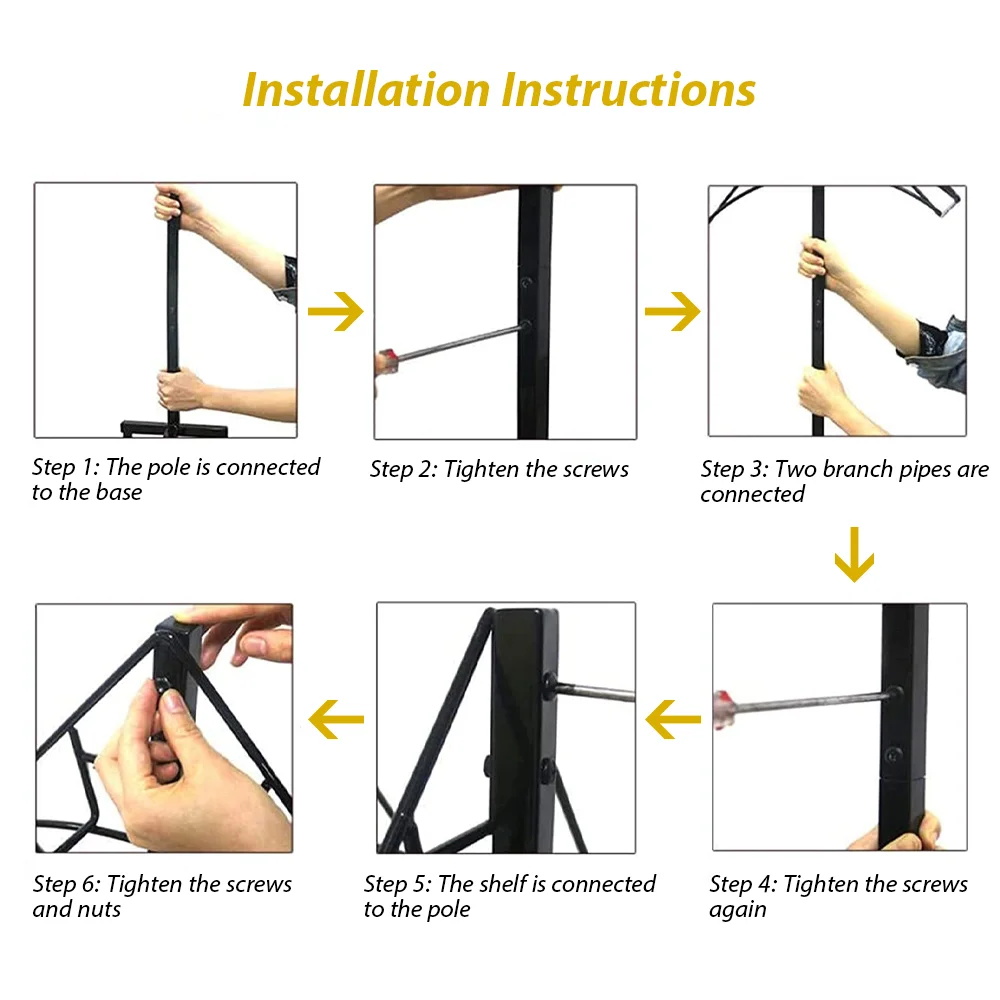 Installation Instructions

Step 1: The pole is connected to the base

Step 2: Tighten the screws

Step 3: Two branch pipes are connected

Step 4: Tighten the screws again

Step 5: The shelf is connected to the pole

Step 6: Tighten the screws and nuts