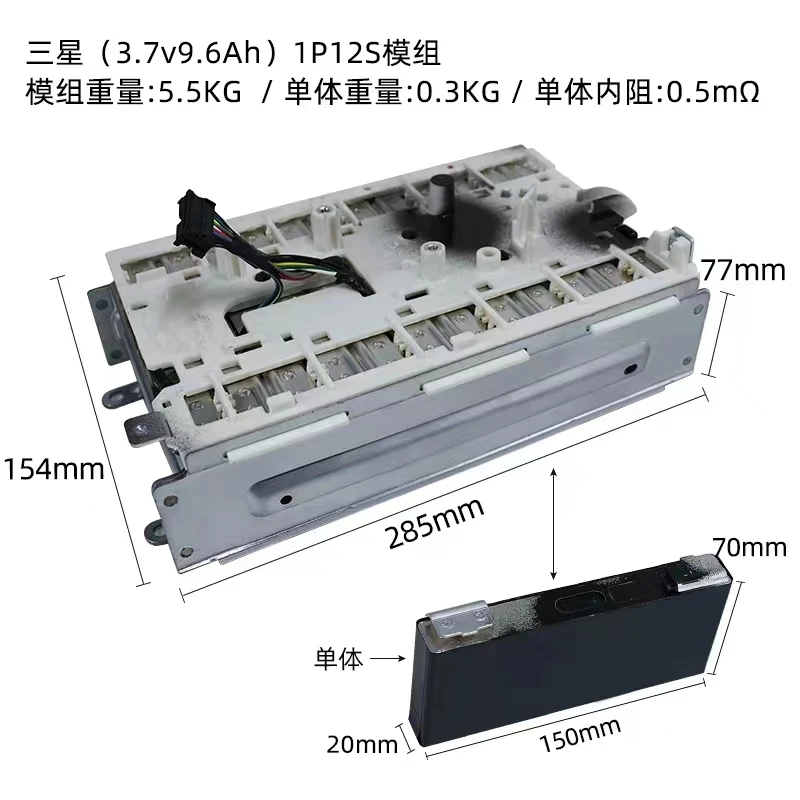 三星（3.7v9.6Ah）1P12S模组
模组重量:5.5KG / 单体重量:0.3KG / 单体内阻:0.5mΩ

77mm

154mm

285mm

70mm

单体

20mm

150mm