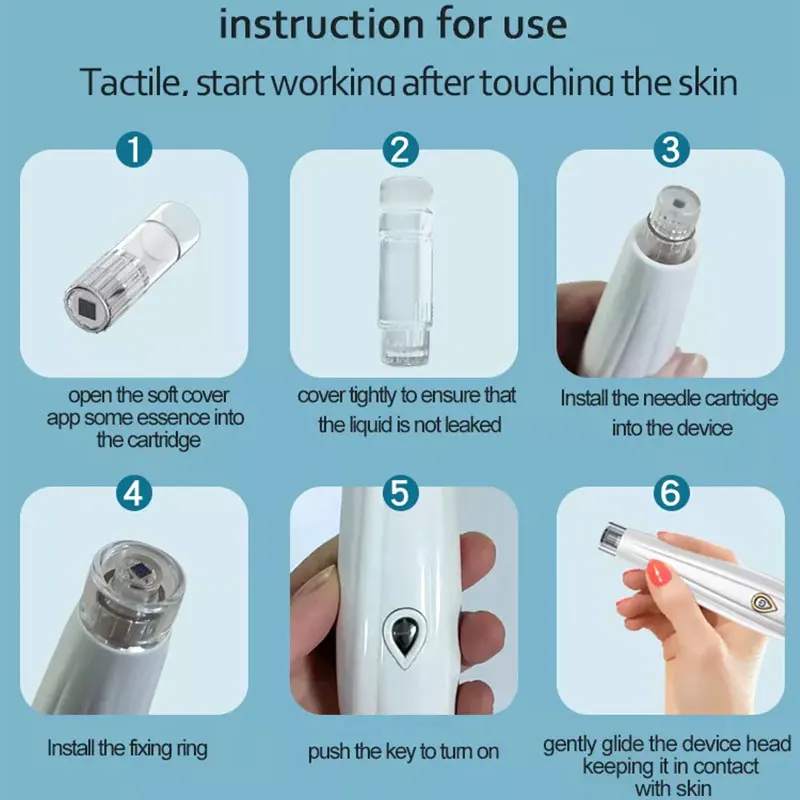 instruction for use

Tactile, start working after touching the skin

1

open the soft cover app some essence into the cartridge

2

cover tightly to ensure that the liquid is not leaked

3

Install the needle cartridge into the device

4

Install the fixing ring

5

push the key to turn on

6

gently glide the device head keeping it in contact with skin