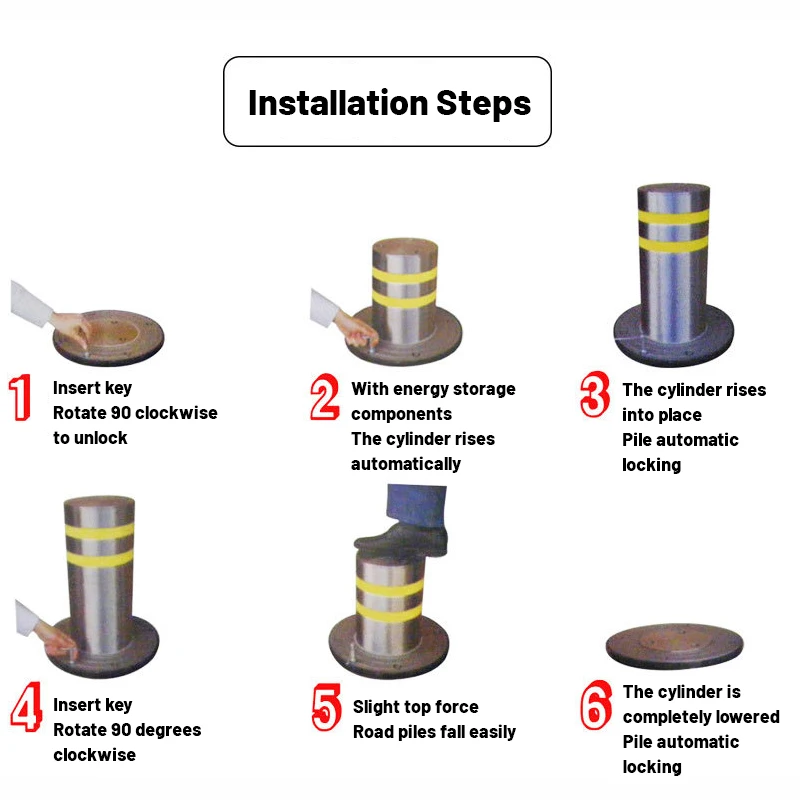 Installation Steps

1 Insert key
Rotate 90 clockwise
to unlock

2 With energy storage
components
The cylinder rises
automatically

3 The cylinder rises
into place
Pile automatic
locking

4 Insert key
Rotate 90 degrees
clockwise

5 Slight top force
Road piles fall easily

6 The cylinder is
completely lowered
Pile automatic
locking