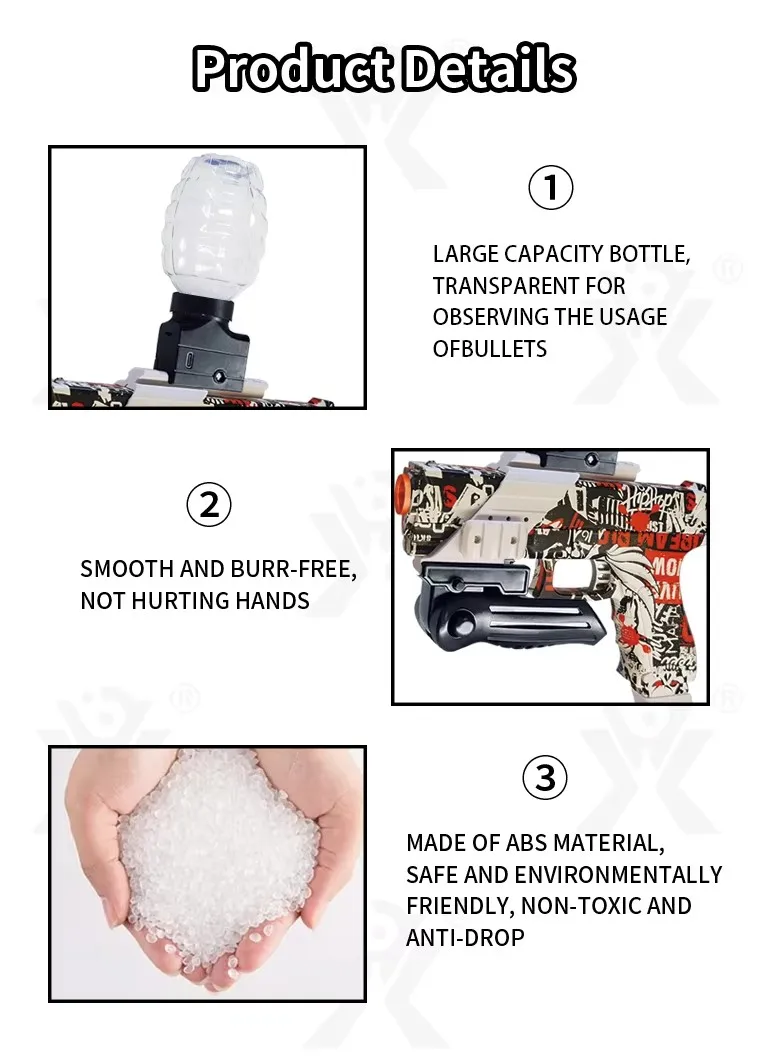 Product Details

①

LARGE CAPACITY BOTTLE, TRANSPARENT FOR OBSERVING THE USAGE OFBULLETS

②

SMOOTH AND BURR-FREE, NOT HURTING HANDS

③

MADE OF ABS MATERIAL, SAFE AND ENVIRONMENTALLY FRIENDLY, NON-TOXIC AND ANTI-DROP